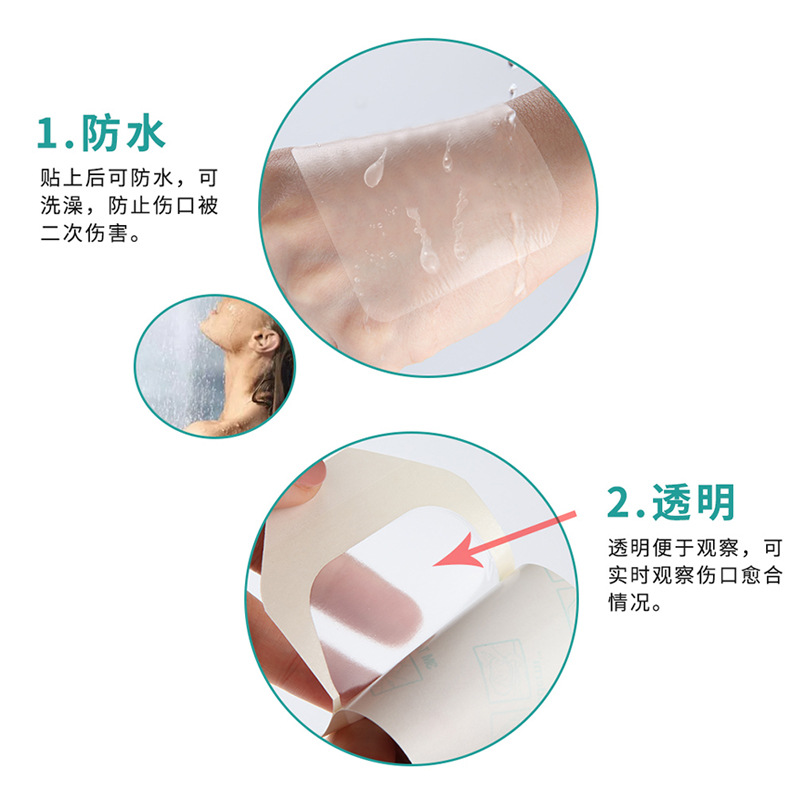 1.防水

贴上后可防水，可洗澡，防止伤口被二次伤害。

2.透明

透明便于观察，可实时观察伤口愈合情况。