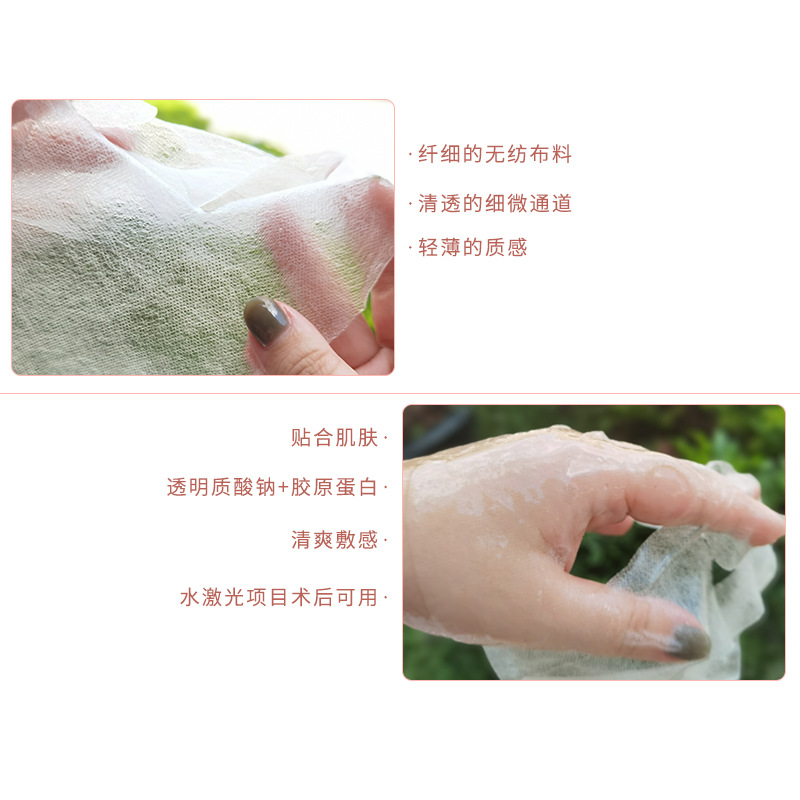 · 纤细的无纺布料

· 清透的细微通道

· 轻薄的质感

贴合肌肤 ·

透明质酸钠+胶原蛋白 ·

清爽敷感 ·

水激光项目术后可用 ·