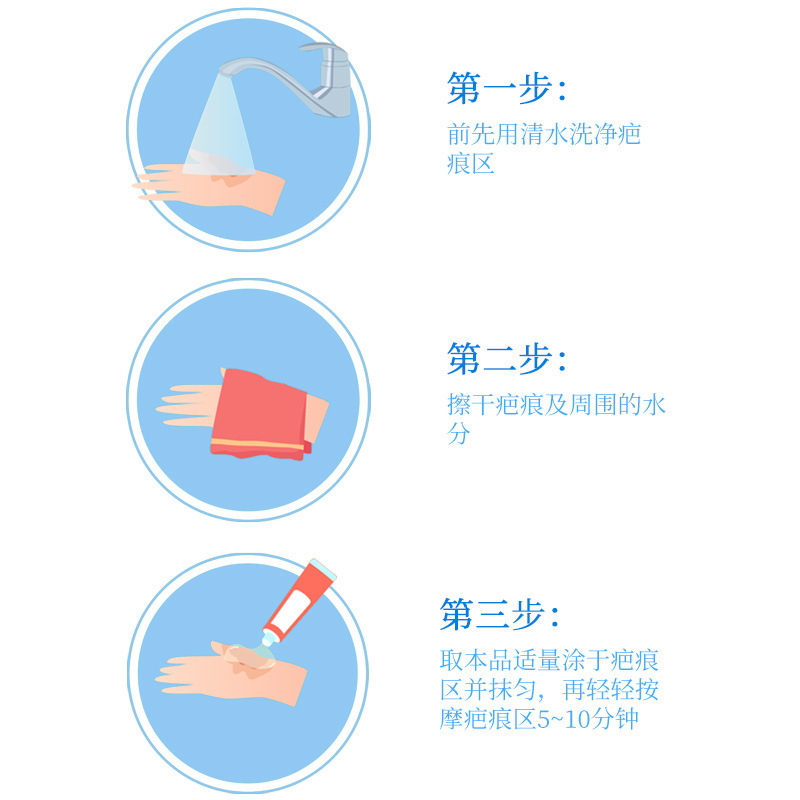 第一步：
前先用清水洗净疤痕区

第二步：
擦干疤痕及周围的水分

第三步：
取本品适量涂于疤痕区并抹匀，再轻轻按摩疤痕区5~10分钟