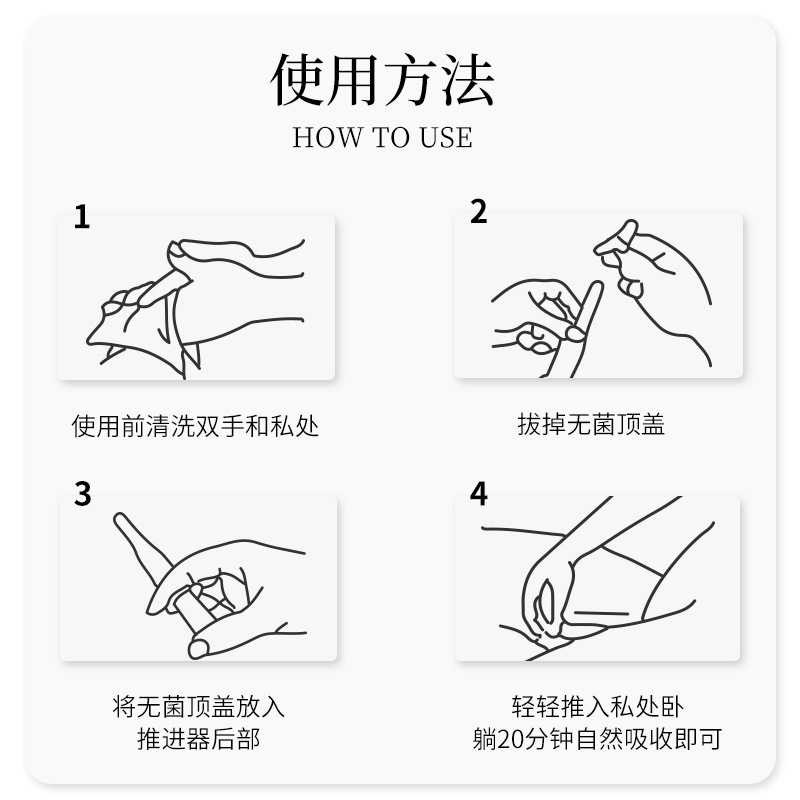 使用方法
HOW TO USE

1

使用前清洗双手和私处

2

拔掉无菌顶盖

3

将无菌顶盖放入推进器后部

4

轻轻推入私处卧躺20分钟自然吸收即可