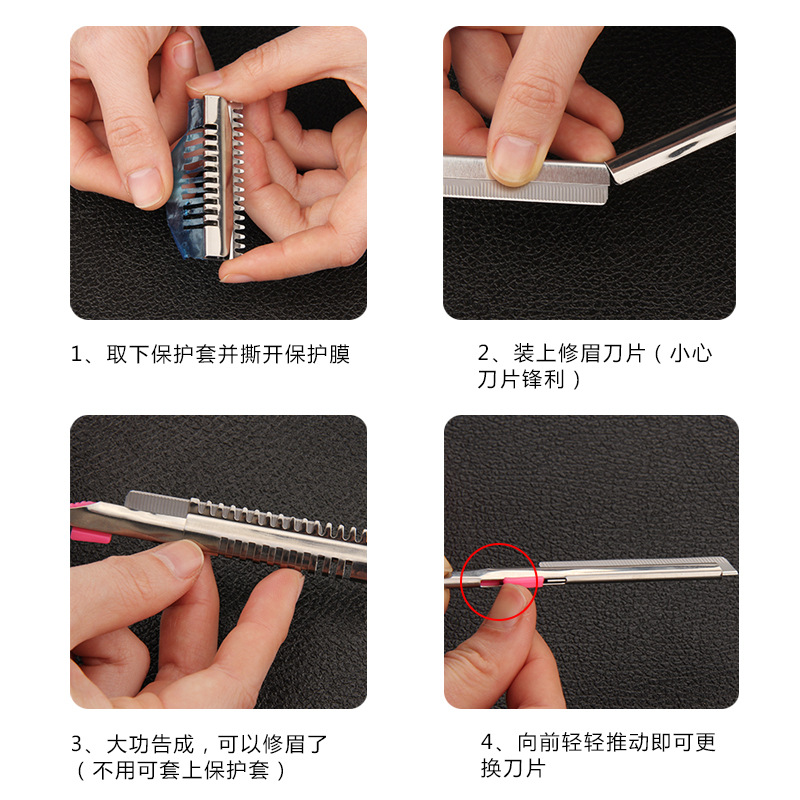 1、取下保护套并撕开保护膜

2、装上修眉刀片（小心刀片锋利）

3、大功告成，可以修眉了（不用可套上保护套）

4、向前轻轻推动即可更换刀片