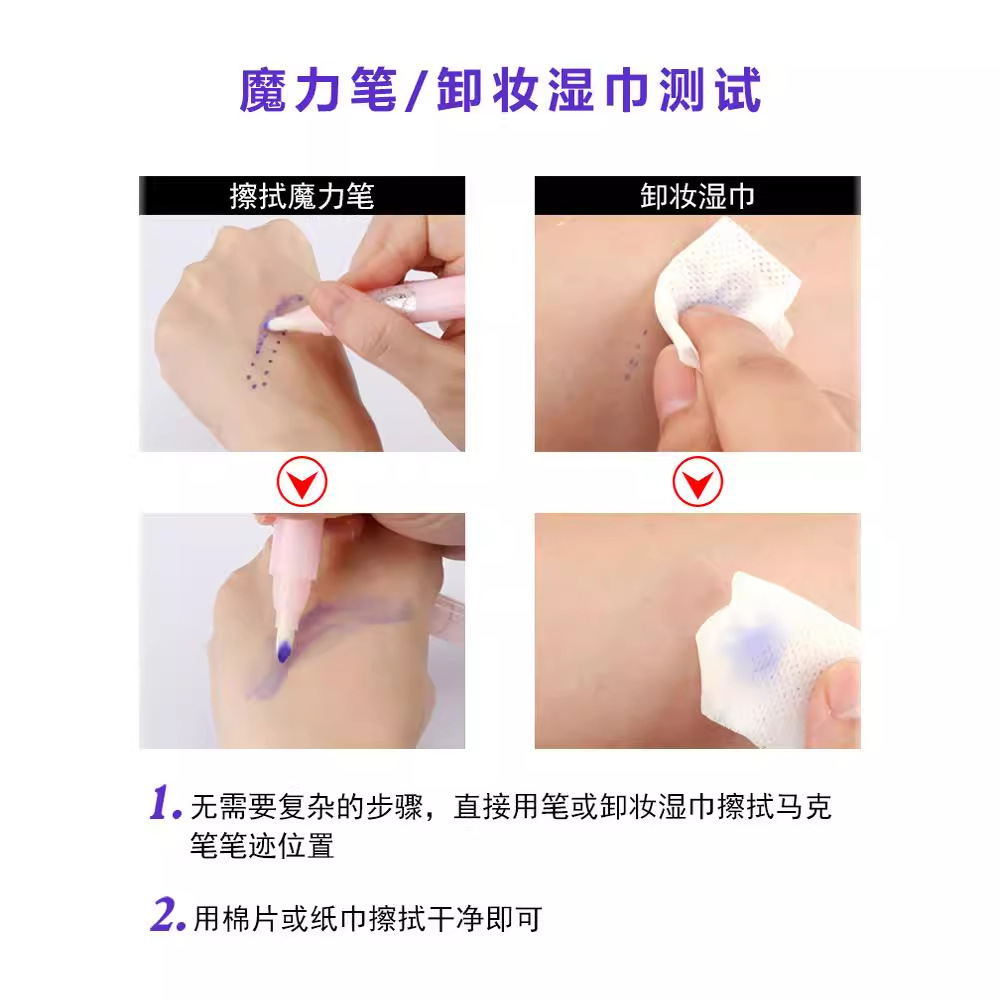 魔力笔/卸妆湿巾测试

擦拭魔力笔

卸妆湿巾

1. 无需要复杂的步骤，直接用笔或卸妆湿巾擦拭马克笔笔迹位置

2. 用棉片或纸巾擦拭干净即可