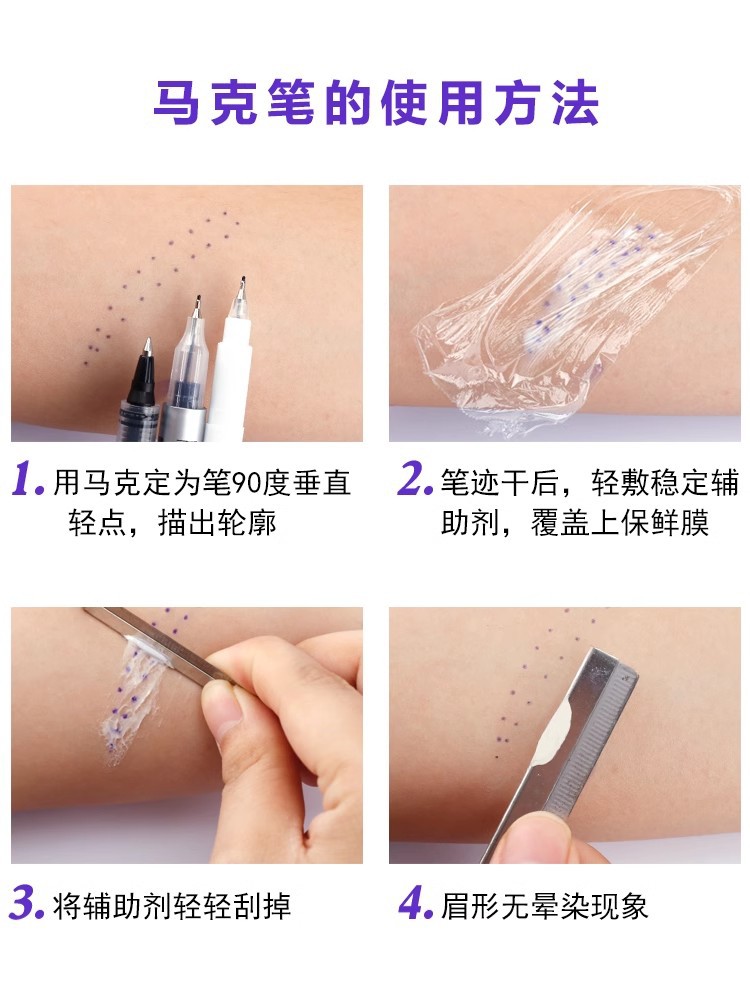 马克笔的使用方法

1. 用马克定为笔90度垂直轻点，描出轮廓

2. 笔迹干后，轻敷稳定辅助剂，覆盖上保鲜膜

3. 将辅助剂轻轻刮掉

4. 眉形无晕染现象