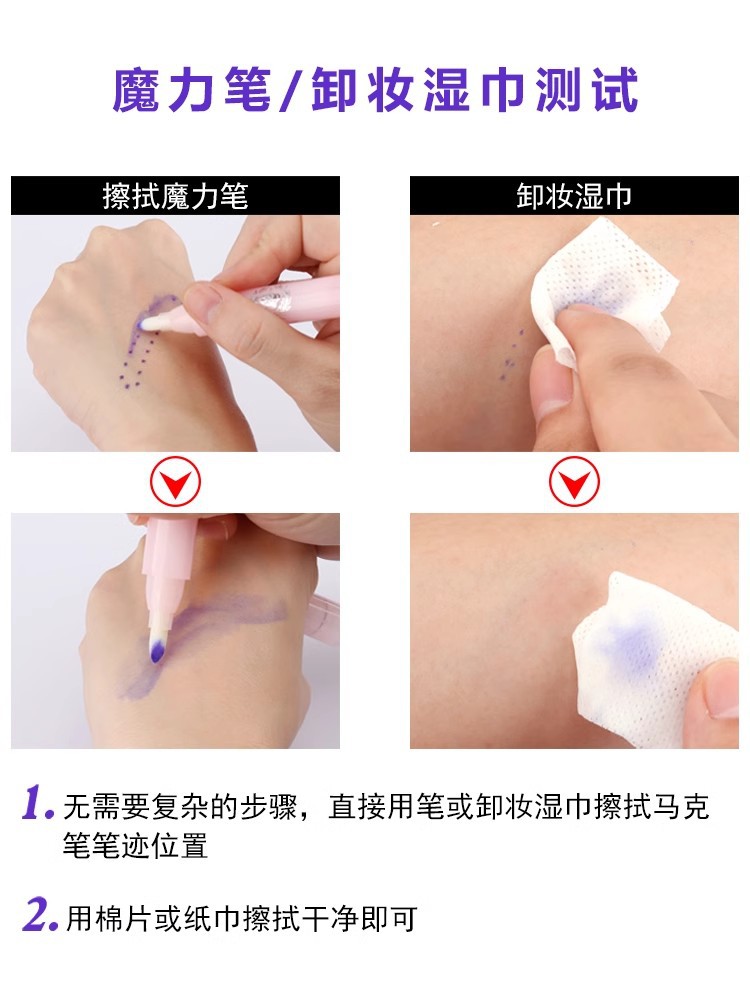 魔力笔/卸妆湿巾测试

擦拭魔力笔

卸妆湿巾

1. 无需要复杂的步骤，直接用笔或卸妆湿巾擦拭马克笔笔迹位置

2. 用棉片或纸巾擦拭干净即可