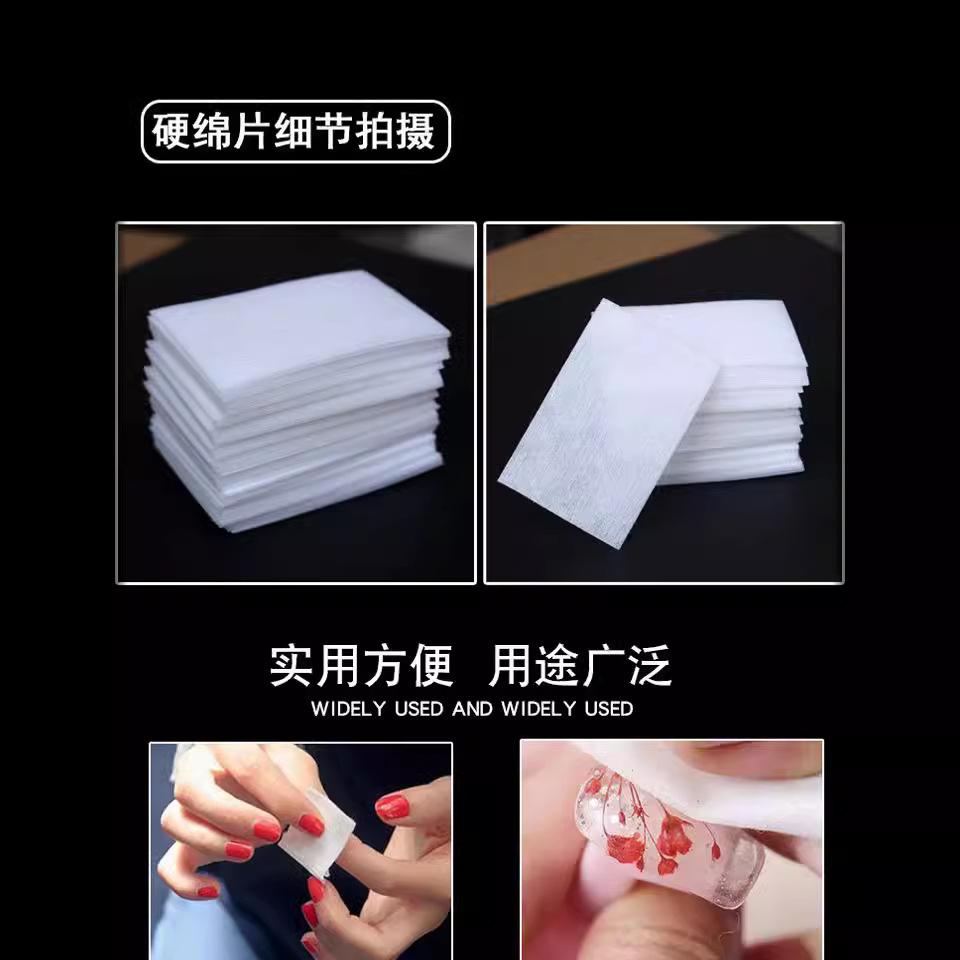 硬绵片细节拍摄

实用方便 用途广泛
WIDELY USED AND WIDELY USED