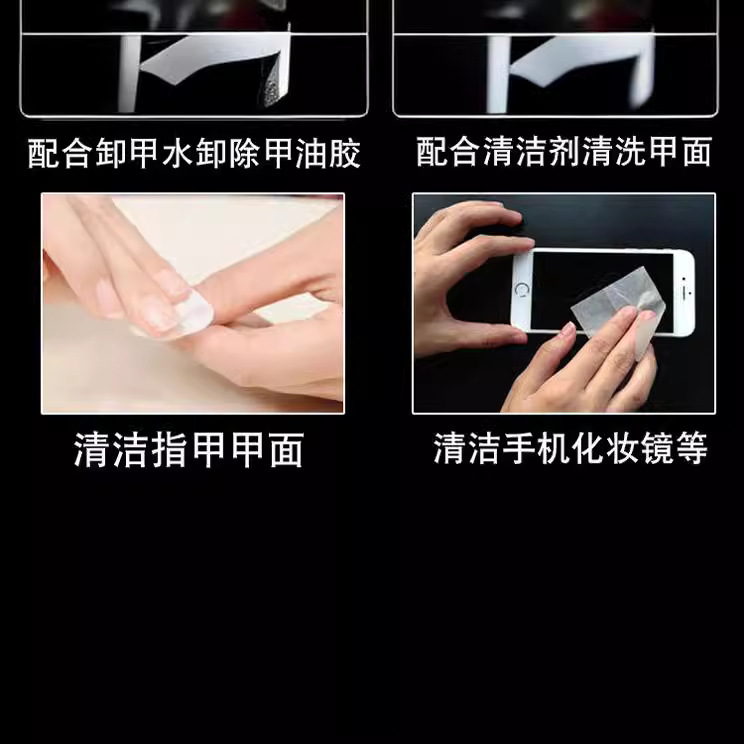 配合卸甲水卸除甲油胶

配合清洁剂清洗甲面

清洁指甲甲面

清洁手机化妆镜等