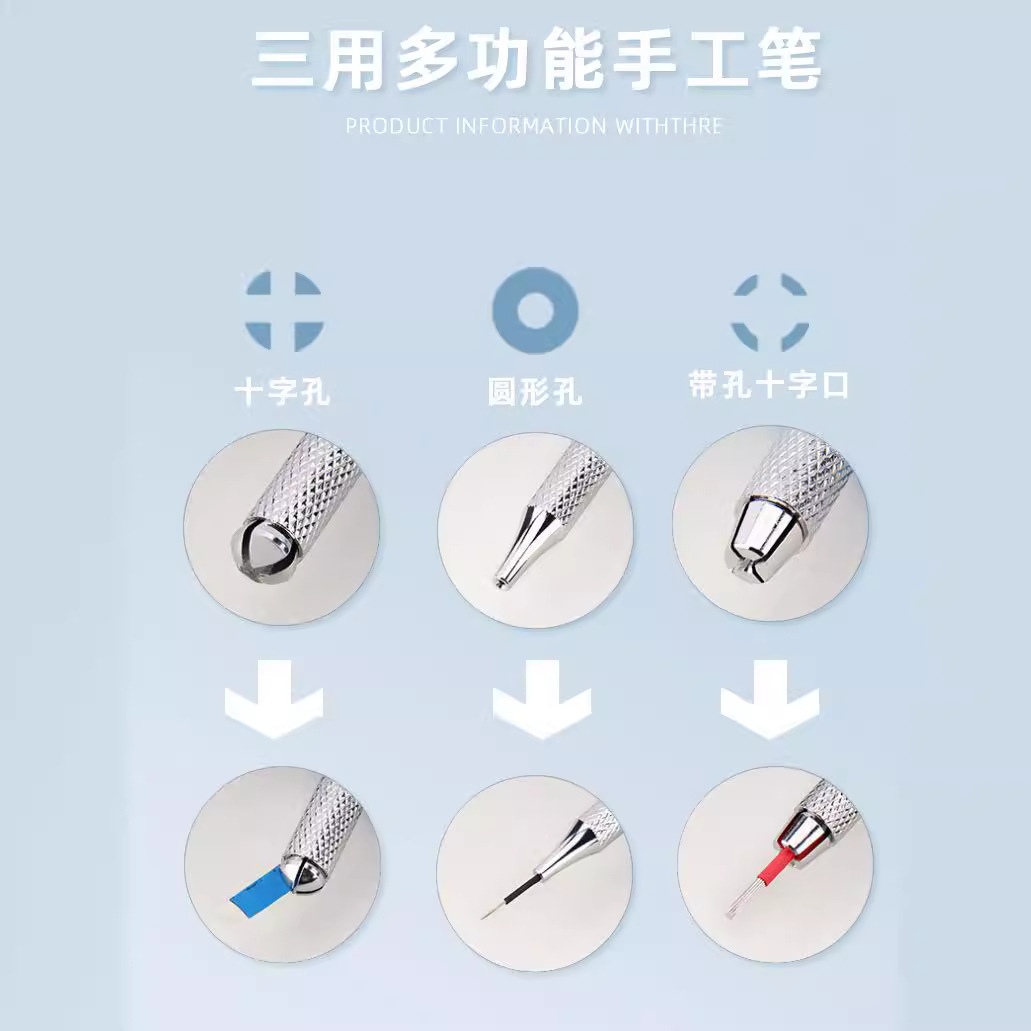 三用多功能手工笔

PRODUCT INFORMATION WITHTHRE

十字孔

圆形孔

带孔十字口