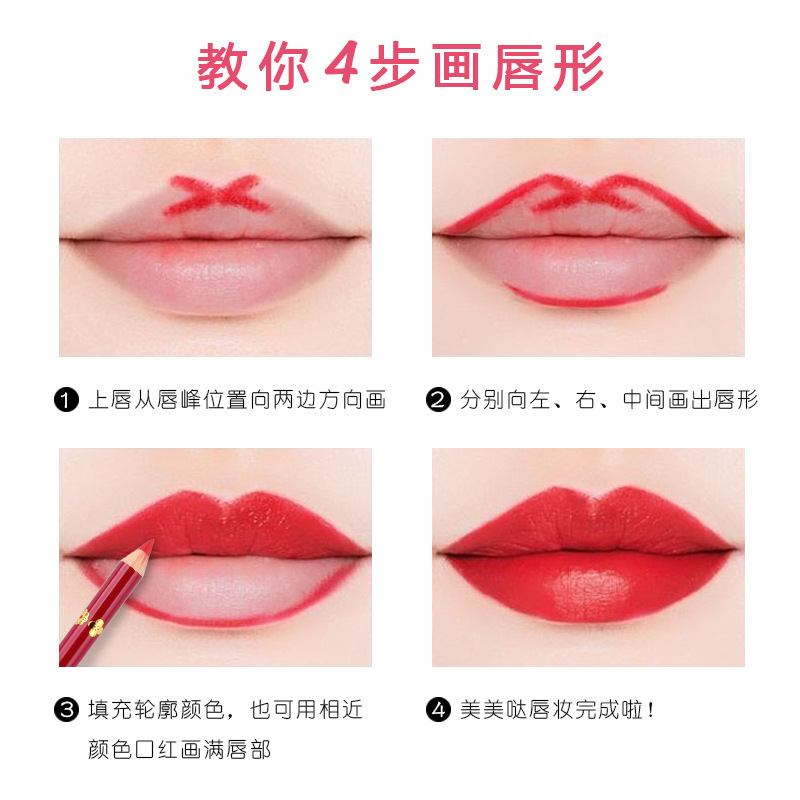 教你4步画唇形

❶ 上唇从唇峰位置向两边方向画

❷ 分别向左、右、中间画出唇形

❸ 填充轮廓颜色，也可用相近颜色口红画满唇部

❹ 美美哒唇妆完成啦！