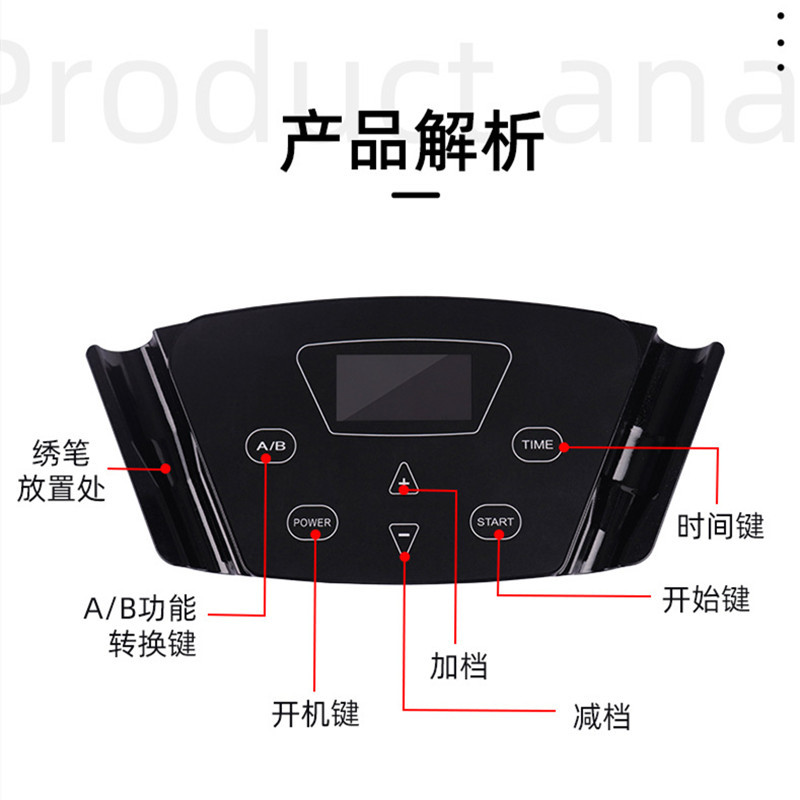 Product ana

产品解析

A/B

TIME

+

POWER

−

START

绣笔放置处

时间键

开始键

A/B功能转换键

加档

开机键

减档