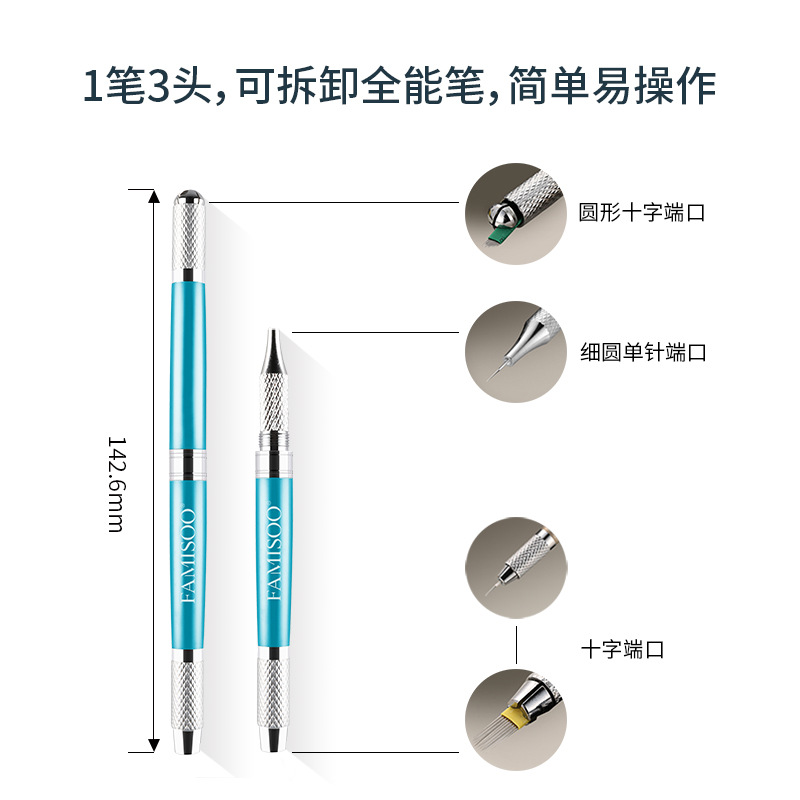 1笔3头，可拆卸全能笔，简单易操作

142.6mm

FAMISOO

FAMISOO

圆形十字端口

细圆单针端口

十字端口