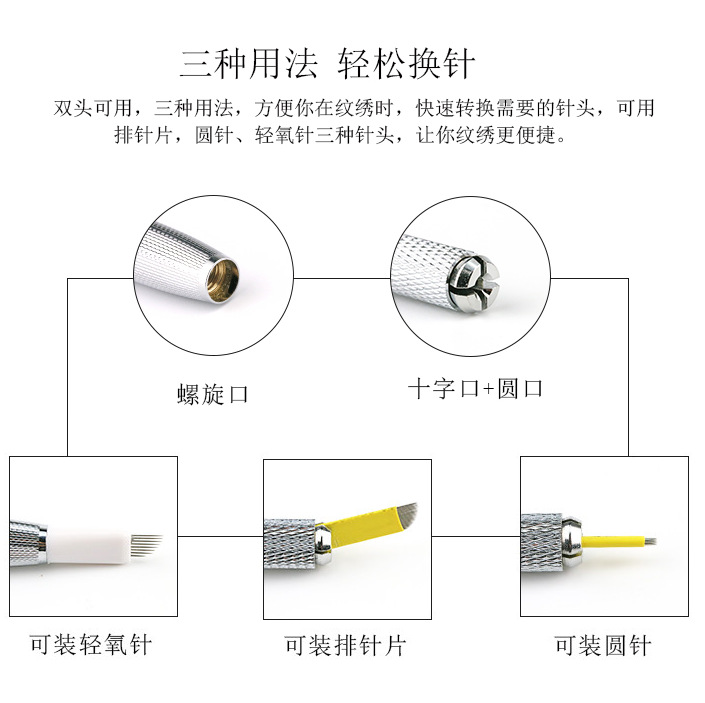 三种用法 轻松换针

双头可用，三种用法，方便你在纹绣时，快速转换需要的针头，可用排针片，圆针、轻氧针三种针头，让你纹绣更便捷。

螺旋口

十字口+圆口

可装轻氧针

可装排针片

可装圆针