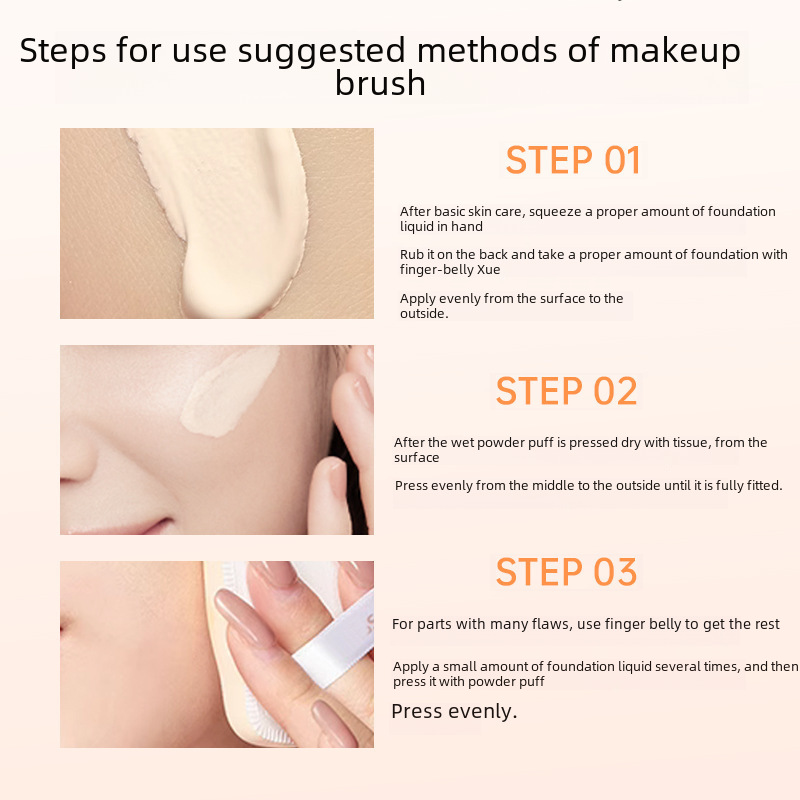 Steps for use suggested methods of makeup brush

STEP 01

After basic skin care, squeeze a proper amount of foundation liquid in hand

Rub it on the back and take a proper amount of foundation with finger-belly Xue

Apply evenly from the surface to the outside.

STEP 02

After the wet powder puff is pressed dry with tissue, from the surface

Press evenly from the middle to the outside until it is fully fitted.

STEP 03

For parts with many flaws, use finger belly to get the rest

Apply a small amount of foundation liquid several times, and then press it with powder puff

Press evenly.