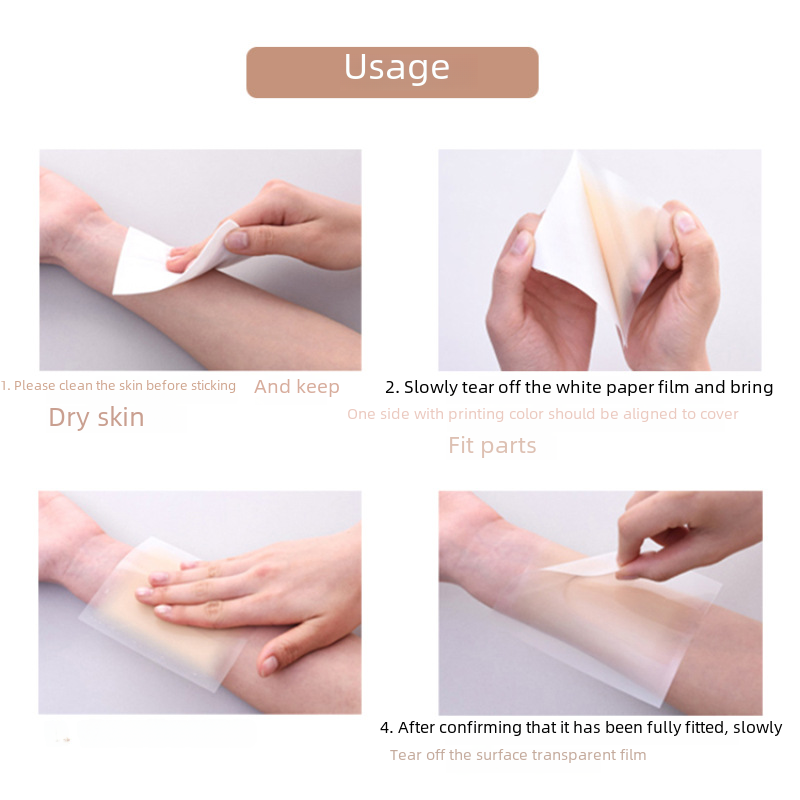 Usage

1. Please clean the skin before sticking And keep

Dry skin

2. Slowly tear off the white paper film and bring

One side with printing color should be aligned to cover

Fit parts

4. After confirming that it has been fully fitted, slowly

Tear off the surface transparent film