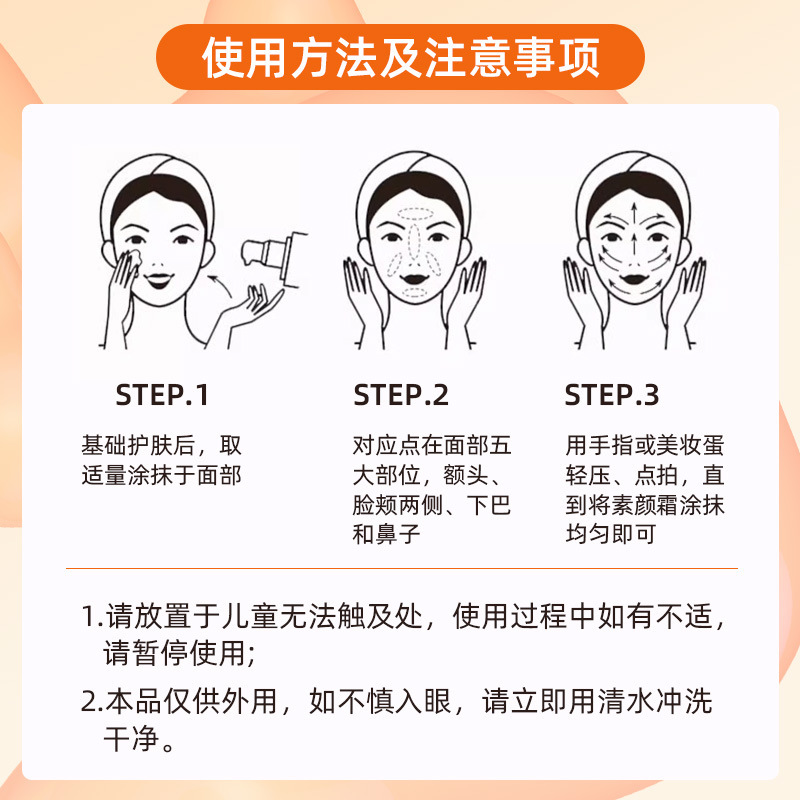 使用方法及注意事项

STEP.1

基础护肤后，取适量涂抹于面部

STEP.2

对应点在面部五大部位，额头、脸颊两侧、下巴和鼻子

STEP.3

用手指或美妆蛋轻压、点拍，直到将素颜霜涂抹均匀即可

1.请放置于儿童无法触及处，使用过程中如有不适，请暂停使用；

2.本品仅供外用，如不慎入眼，请立即用清水冲洗干净。