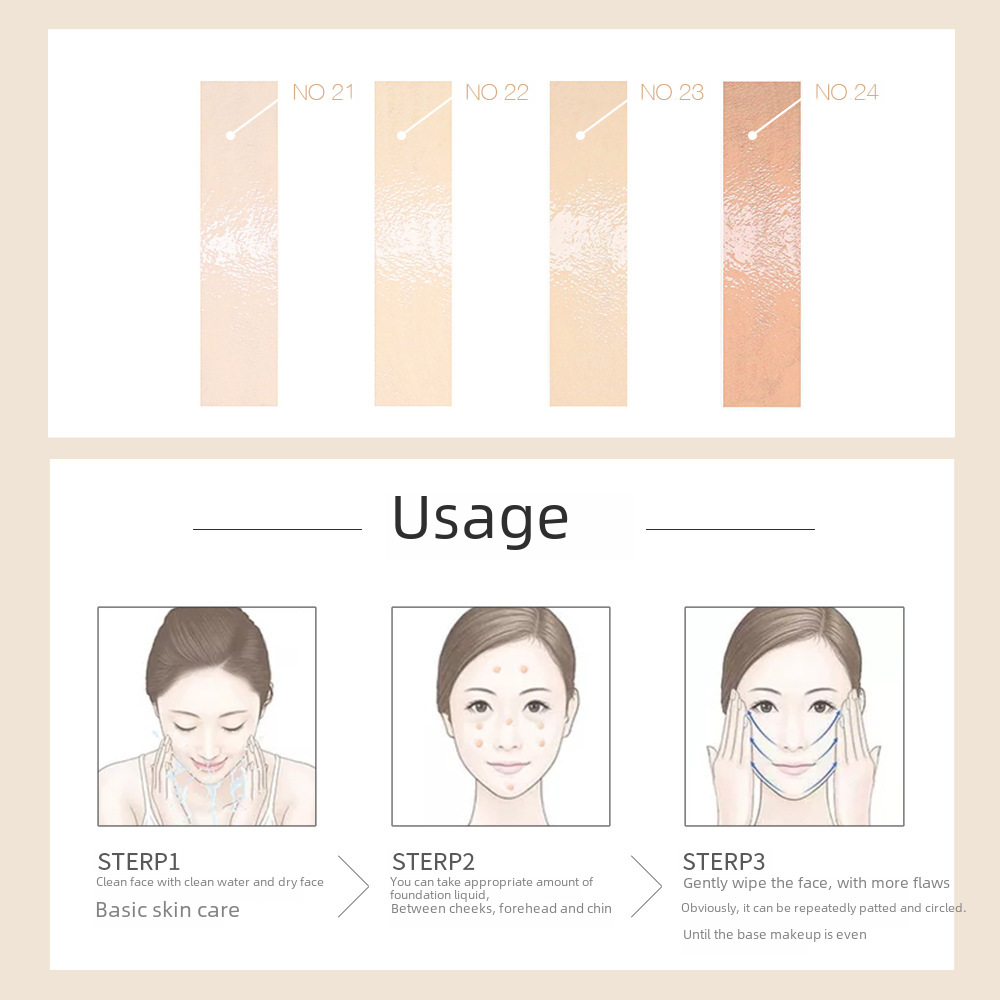 NO 21

NO 22

NO 23

NO 24

Usage

STERP1
Clean face with clean water and dry face
Basic skin care

STERP2
You can take appropriate amount of foundation liquid,
Between cheeks, forehead and chin

STERP3
Gently wipe the face, with more flaws
Obviously, it can be repeatedly patted and circled.
Until the base makeup is even