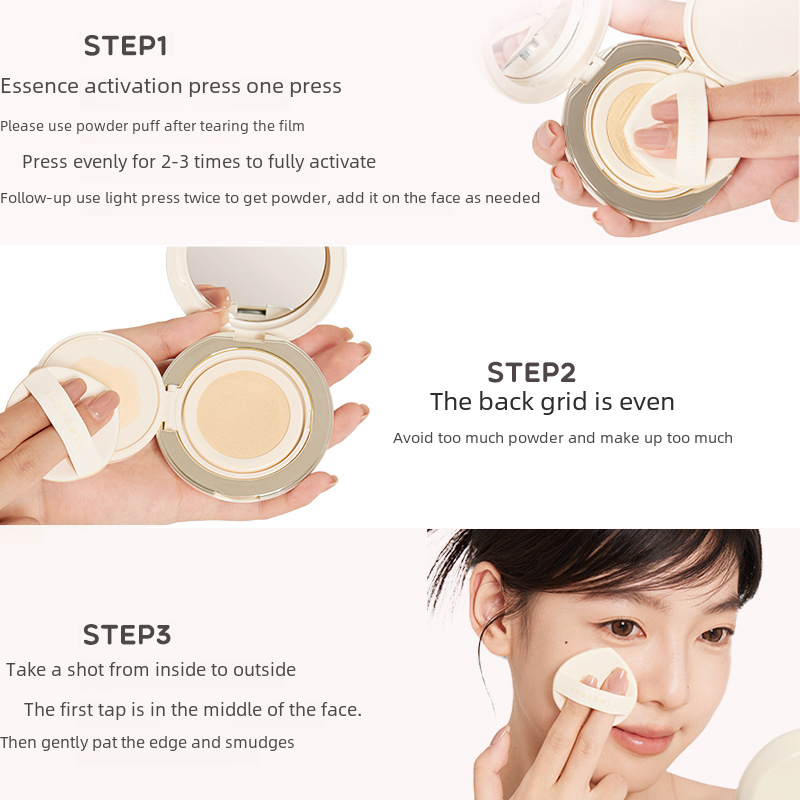 STEP1

Essence activation press one press

Please use powder puff after tearing the film

Press evenly for 2-3 times to fully activate

Follow-up use light press twice to get powder, add it on the face as needed

STEP2

The back grid is even

Avoid too much powder and make up too much

STEP3

Take a shot from inside to outside

The first tap is in the middle of the face.

Then gently pat the edge and smudges