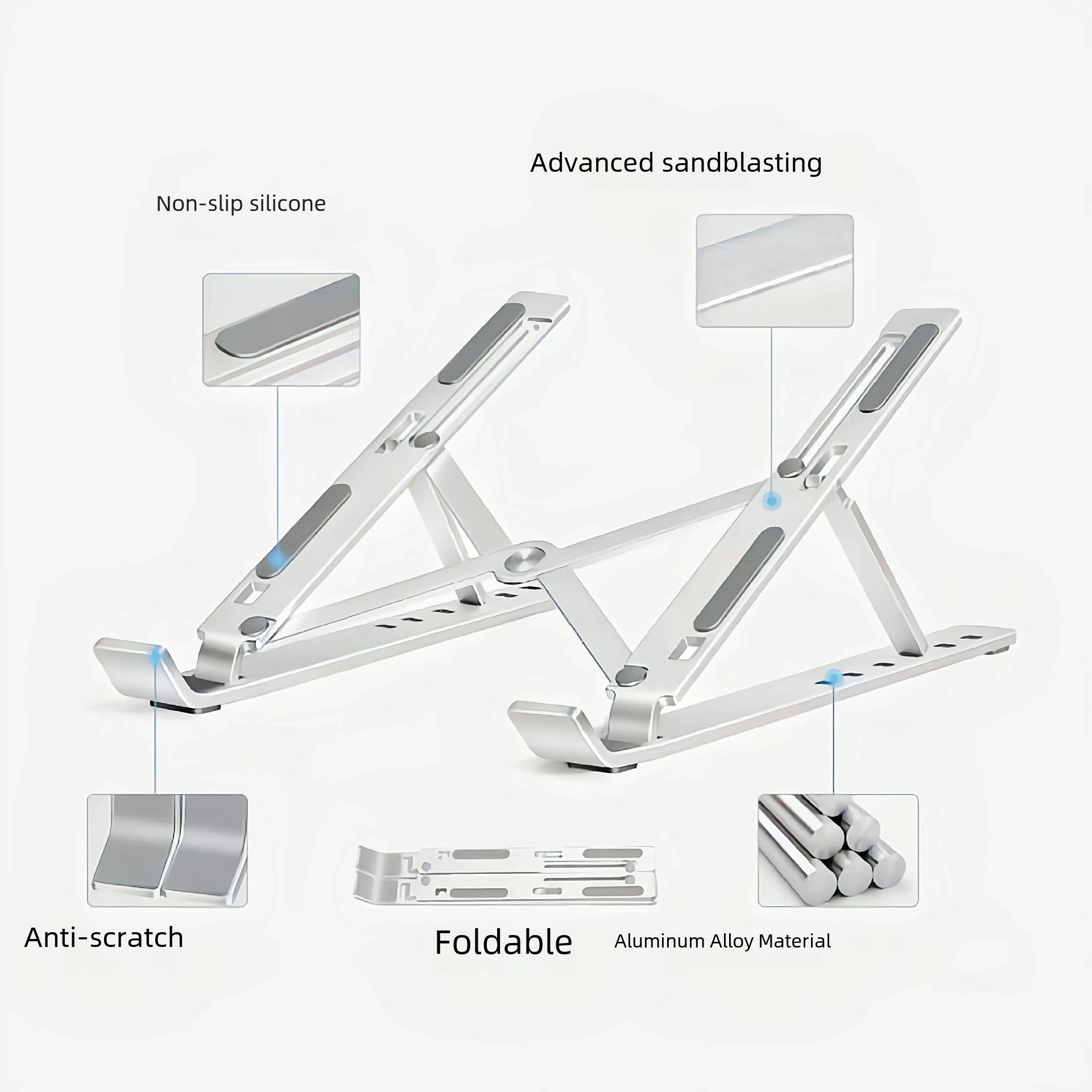 Advanced sandblasting

Non-slip silicone

Anti-scratch

Foldable

Aluminum Alloy Material