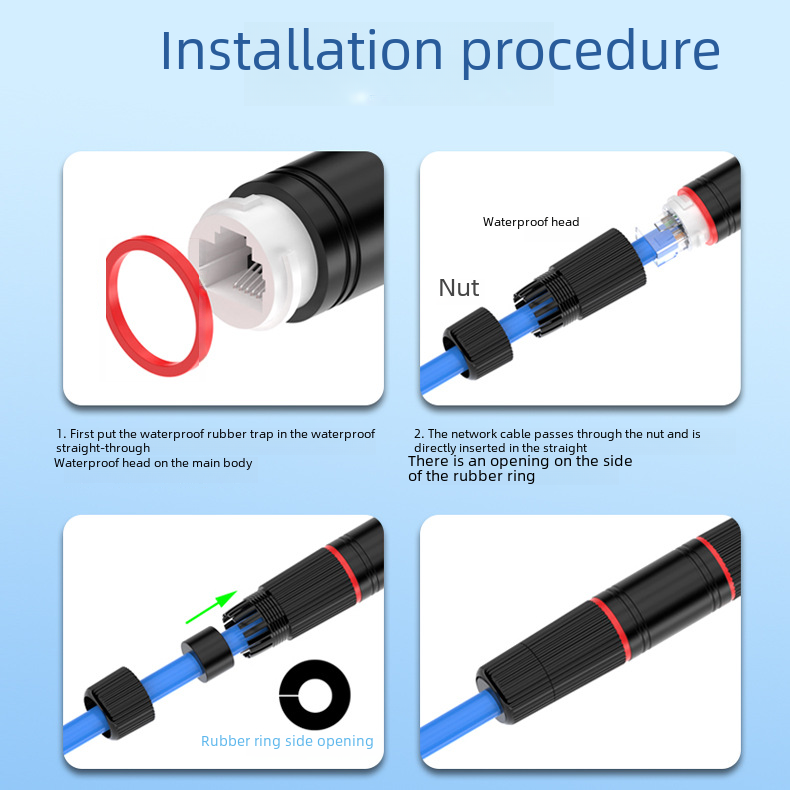 Installation procedure

Waterproof head

Nut

1. First put the waterproof rubber trap in the waterproof straight-through
Waterproof head on the main body

2. The network cable passes through the nut and is directly inserted in the straight
There is an opening on the side of the rubber ring

Rubber ring side opening