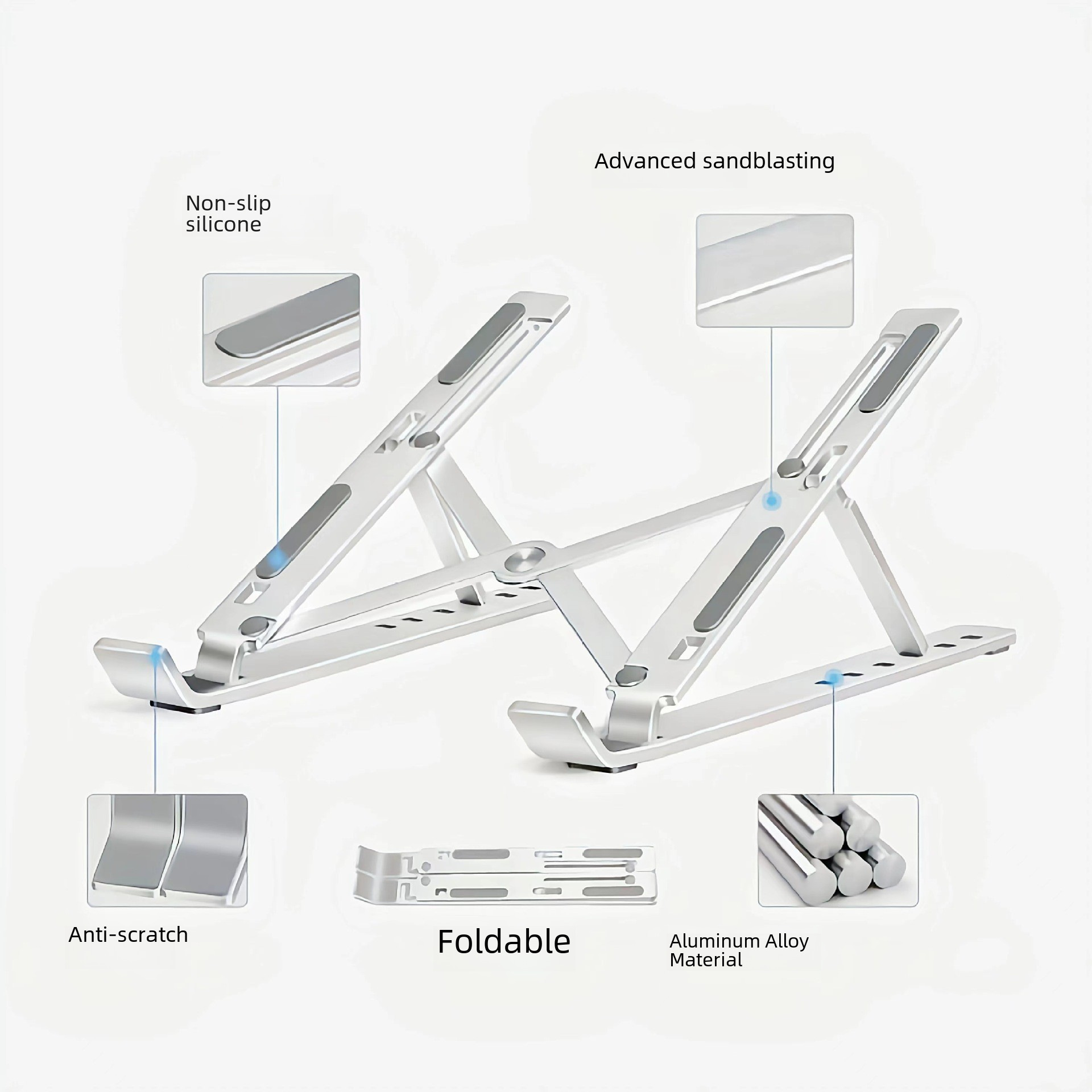 Advanced sandblasting

Non-slip silicone

Anti-scratch

Foldable

Aluminum Alloy Material