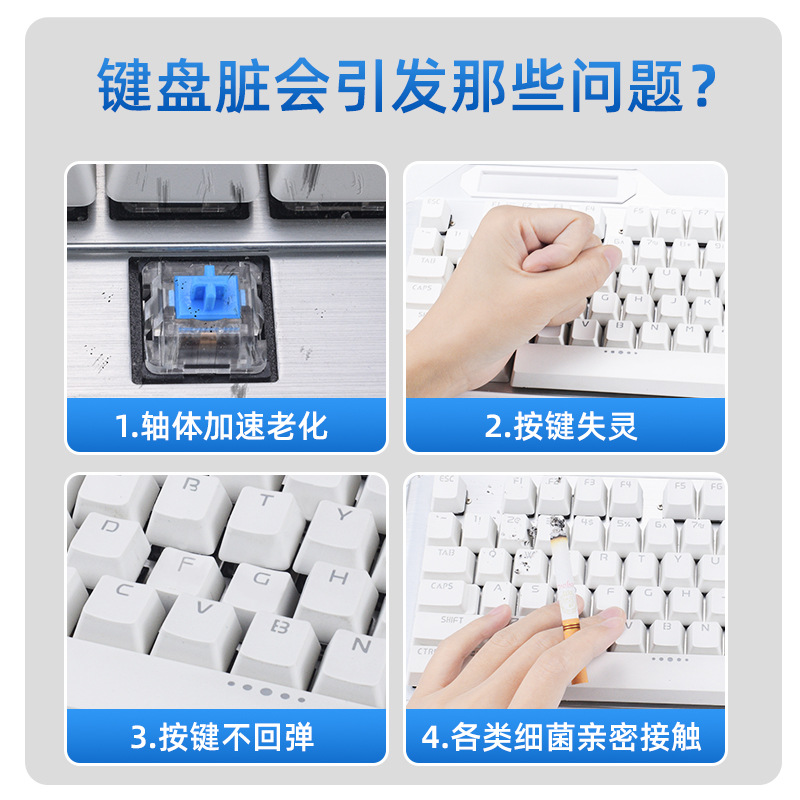 键盘脏会引发那些问题？

1.轴体加速老化

2.按键失灵

3.按键不回弹

4.各类细菌亲密接触