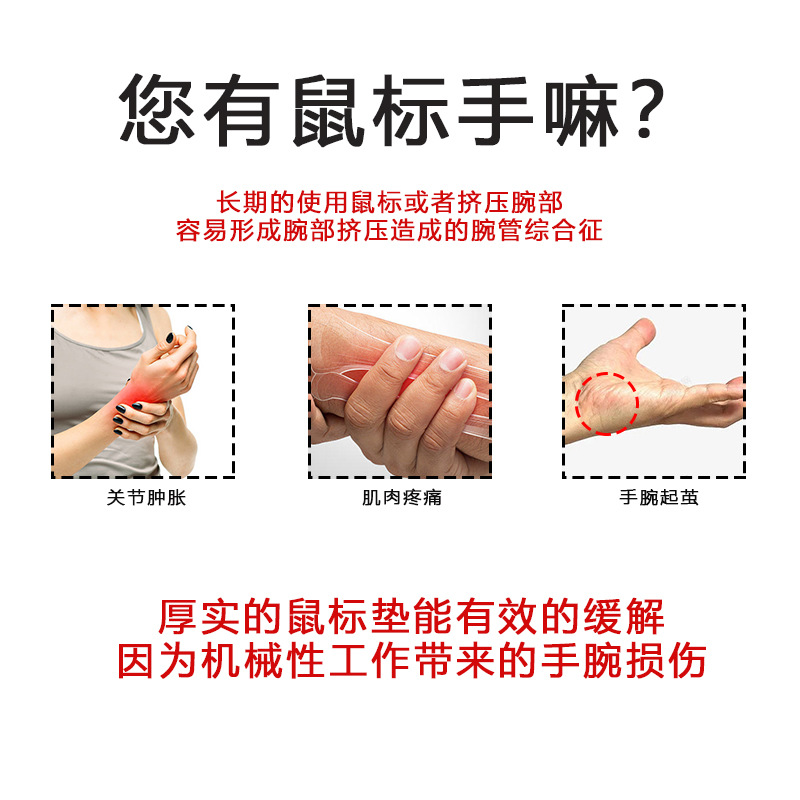 您有鼠标手嘛?

长期的使用鼠标或者挤压腕部
容易形成腕部挤压造成的腕管综合征

关节肿胀

肌肉疼痛

手腕起茧

厚实的鼠标垫能有效的缓解
因为机械性工作带来的手腕损伤