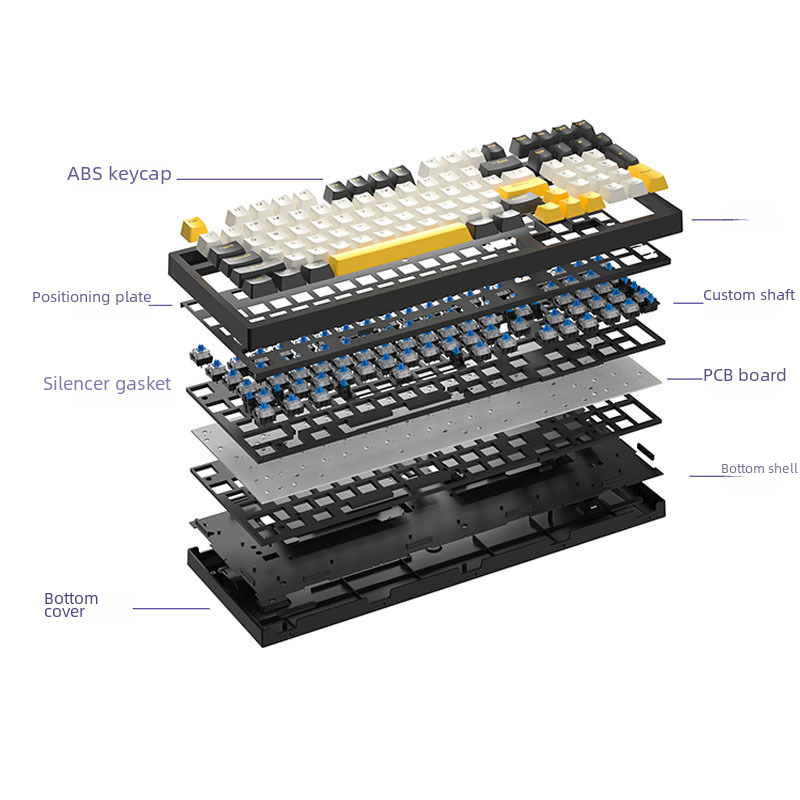 ABS keycap

Positioning plate

Custom shaft

Silencer gasket

PCB board

Bottom shell

Bottom cover