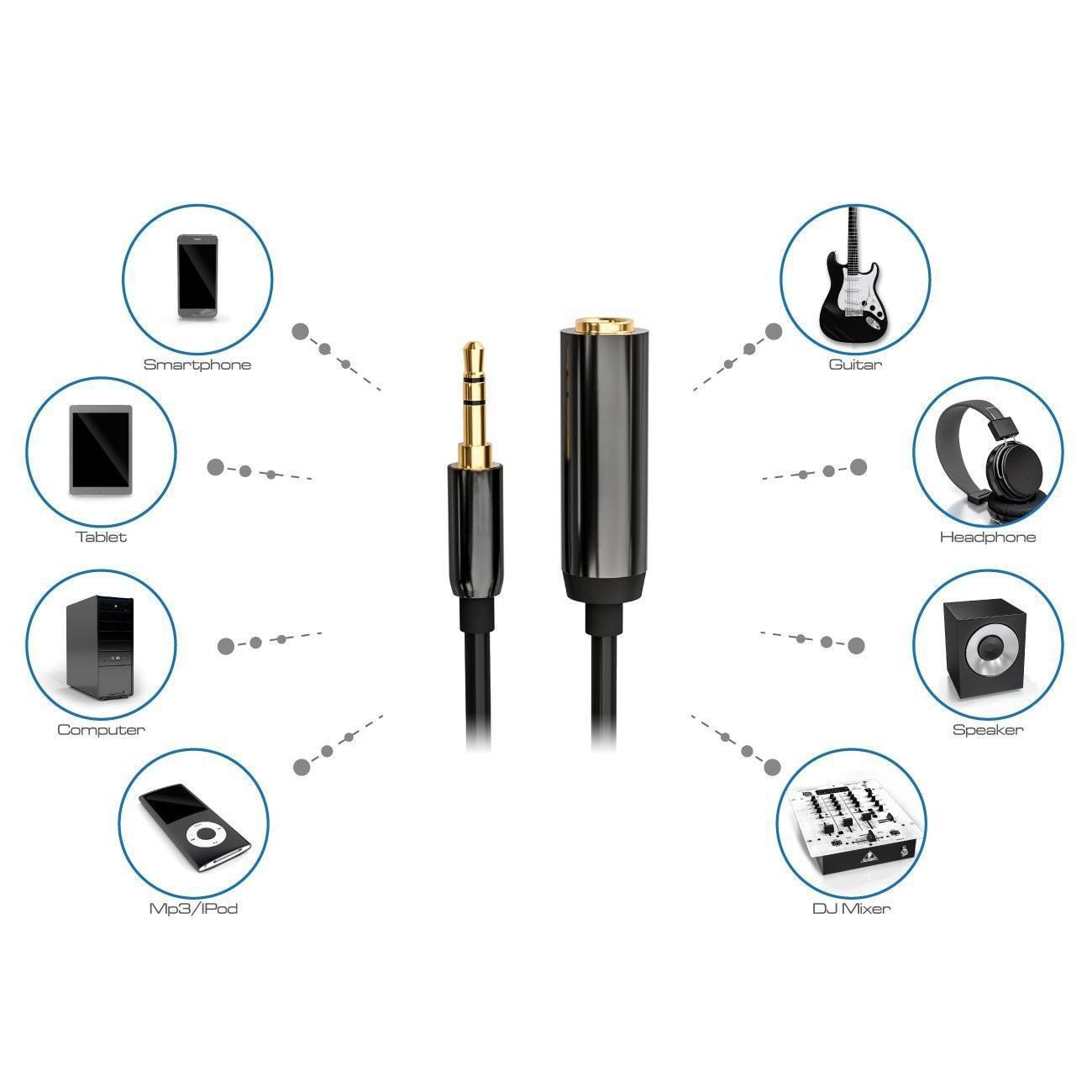 Smartphone

Tablet

Computer

Mp3/IPod

Guitar

Headphone

Speaker

DJ Mixer