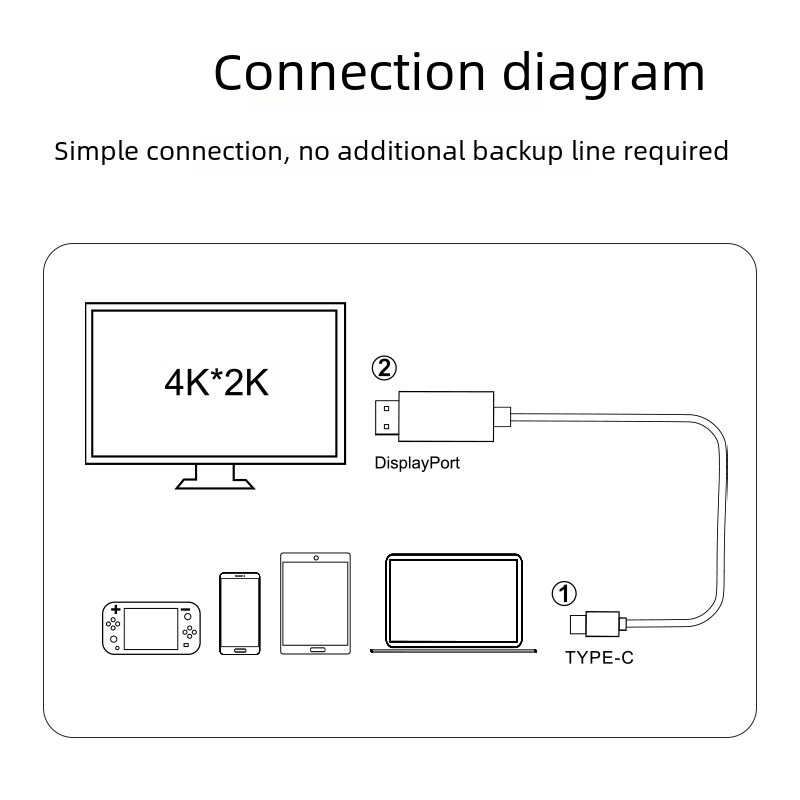 Connection diagram

Simple connection, no additional backup line required

4K*2K

②

DisplayPort

①

TYPE-C