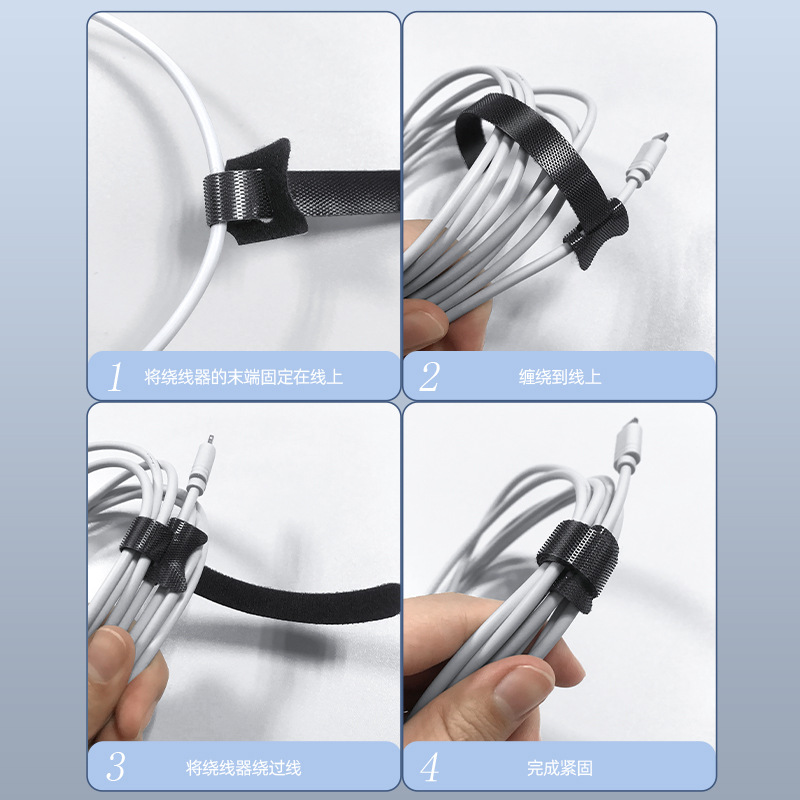 1 将绕线器的末端固定在线上

2 缠绕到线上

3 将绕线器绕过线

4 完成紧固