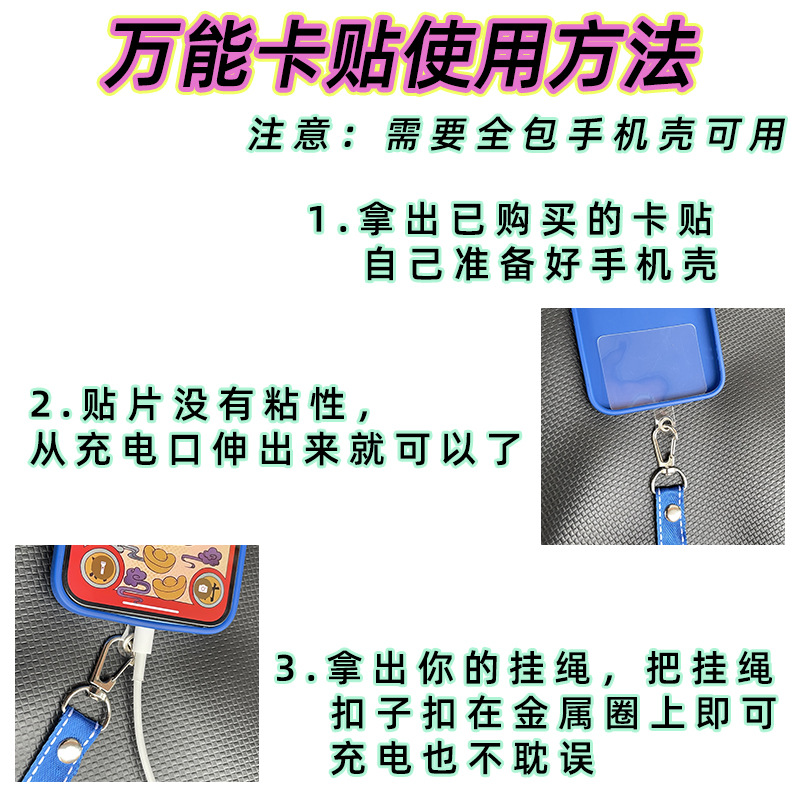 万能卡贴使用方法

注意：需要全包手机壳可用

1.拿出已购买的卡贴
自己准备好手机壳

2.贴片没有粘性，
从充电口伸出来就可以了

3.拿出你的挂绳，把挂绳
扣子扣在金属圈上即可
充电也不耽误