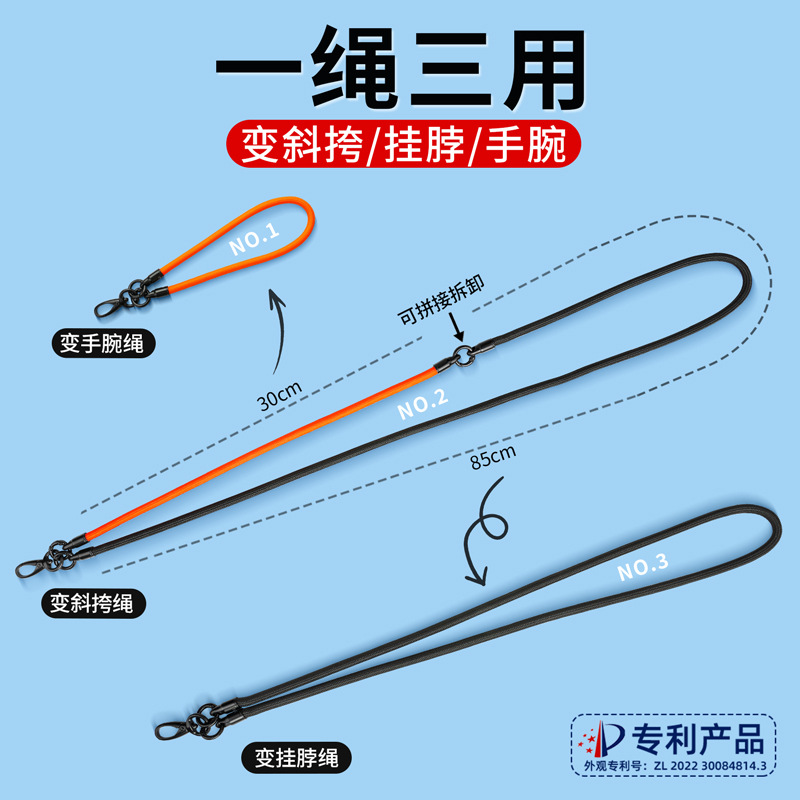 一绳三用

变斜挎/挂脖/手腕

NO.1

变手腕绳

可拼接拆卸

30cm

NO.2

85cm

变斜挎绳

NO.3

变挂脖绳

专利产品
外观专利号：ZL 2022 30084814.3