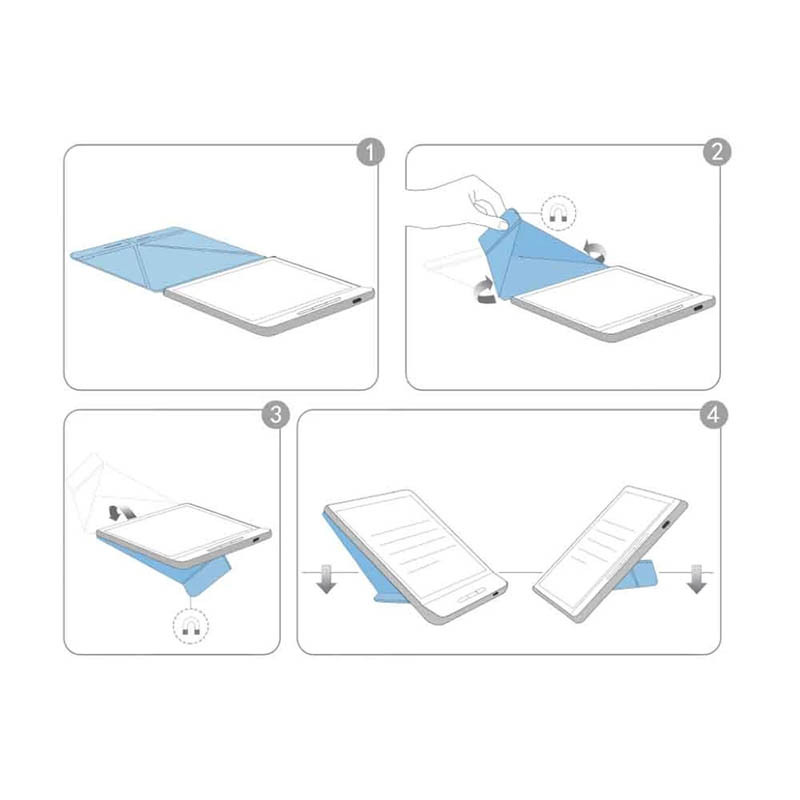 1

2

3

4