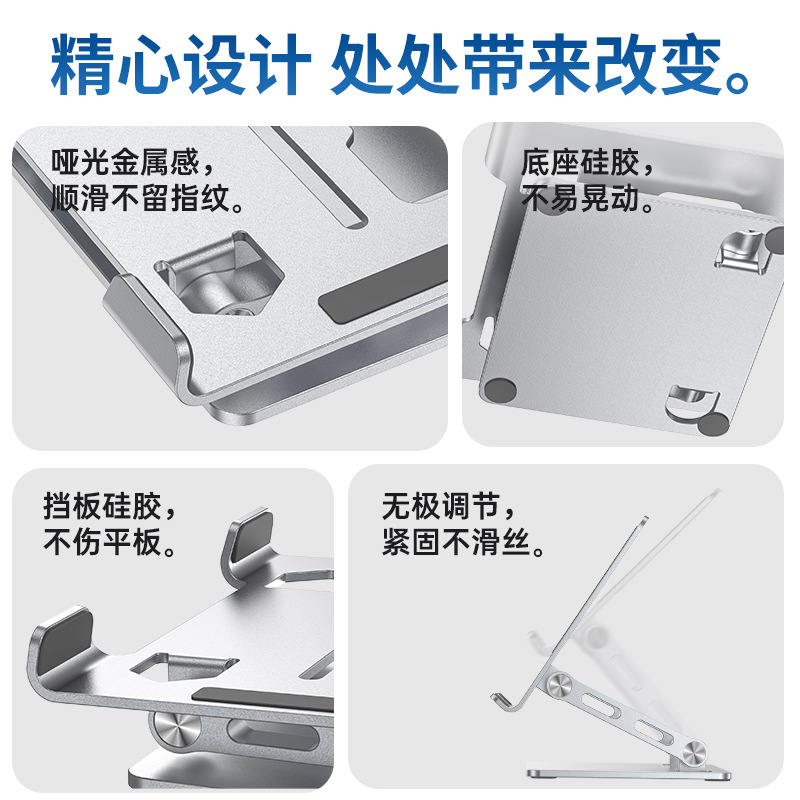 精心设计 处处带来改变。

哑光金属感，
顺滑不留指纹。

底座硅胶，
不易晃动。

挡板硅胶，
不伤平板。

无极调节，
紧固不滑丝。