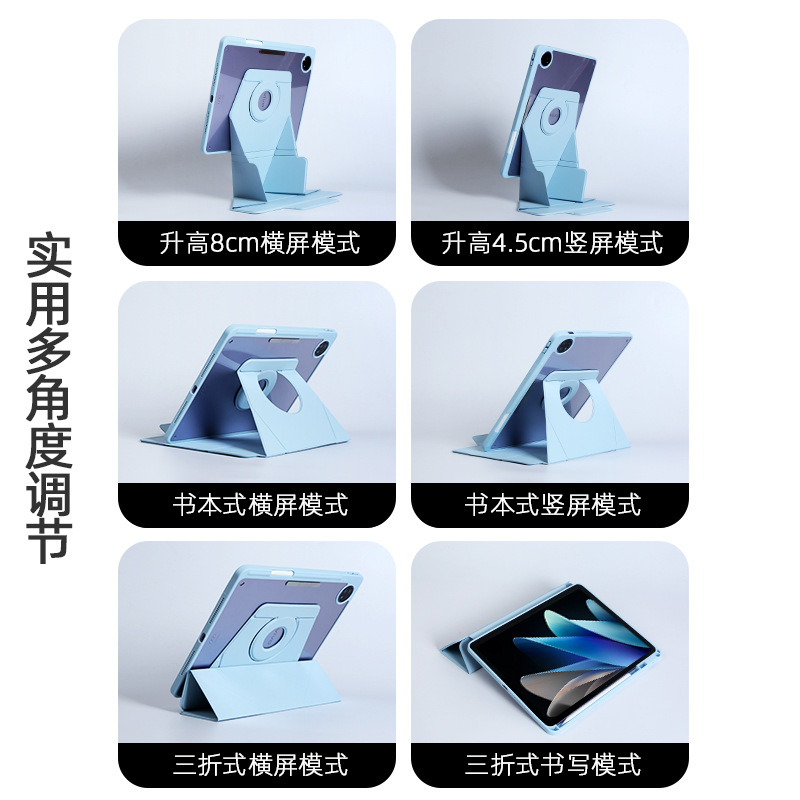 实用多角度调节

升高8cm横屏模式

升高4.5cm竖屏模式

书本式横屏模式

书本式竖屏模式

三折式横屏模式

三折式书写模式