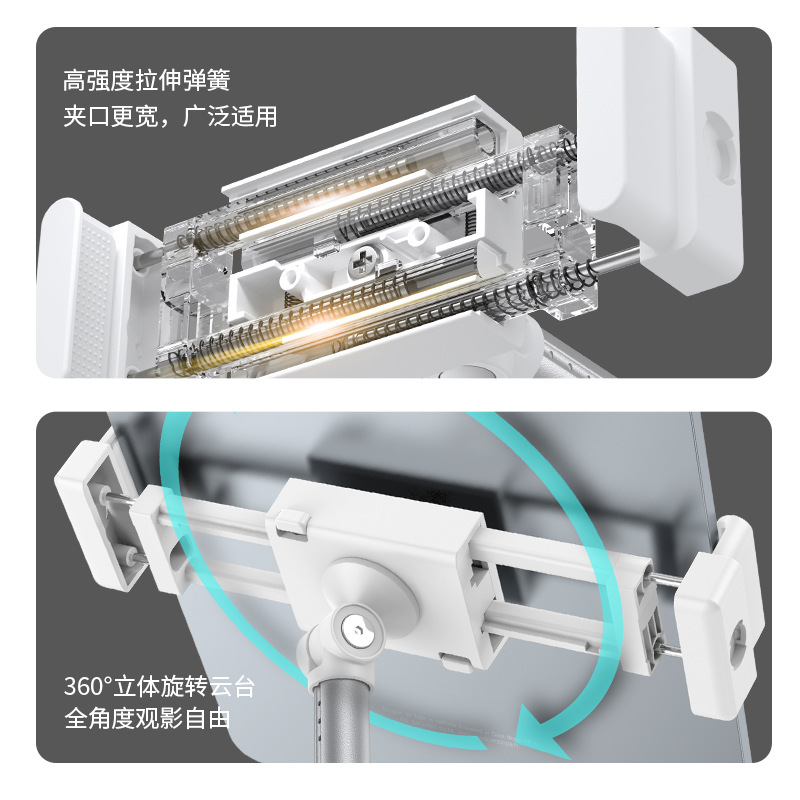 高强度拉伸弹簧
夹口更宽，广泛适用

360°立体旋转云台
全角度观影自由