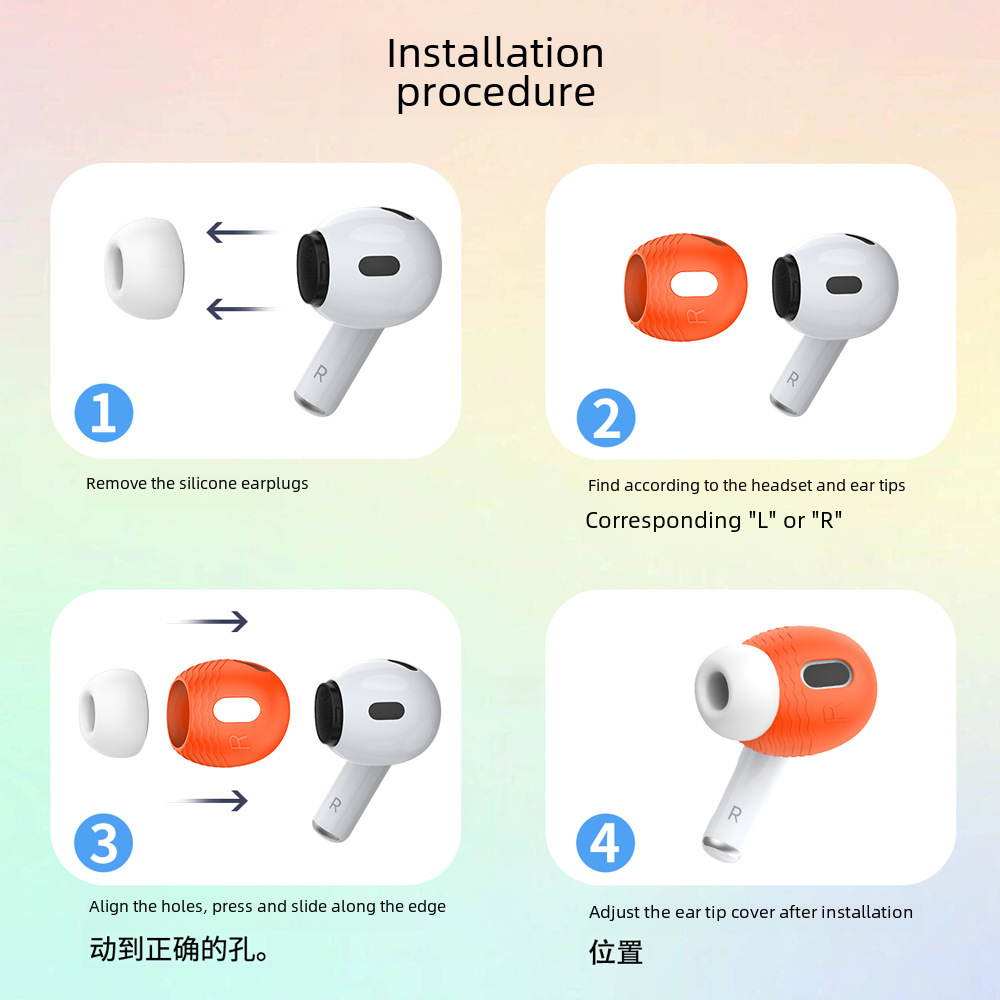 Installation procedure

R

1

Remove the silicone earplugs

R

R

2

Find according to the headset and ear tips

Corresponding "L" or "R"

R

R

3

Align the holes, press and slide along the edge

动到正确的孔。

R

R

4

Adjust the ear tip cover after installation

位置