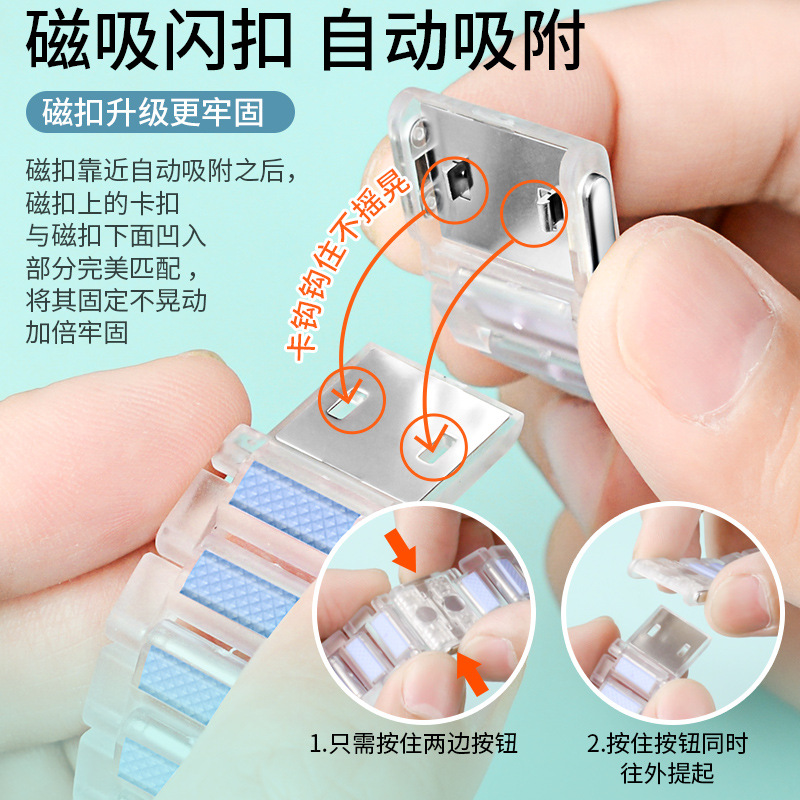 磁吸闪扣 自动吸附

磁扣升级更牢固

磁扣靠近自动吸附之后，磁扣上的卡扣与磁扣下面凹入部分完美匹配，将其固定不晃动加倍牢固

卡钩钩住不摇晃

1.只需按住两边按钮

2.按住按钮同时往外提起