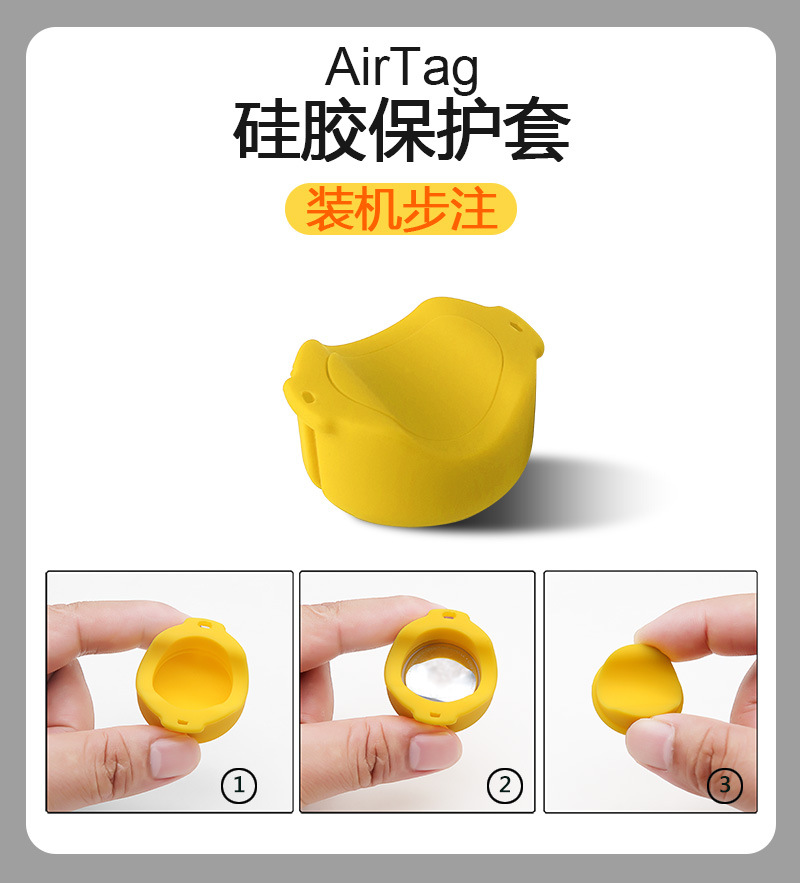 AirTag
硅胶保护套

装机步注

①

②

③