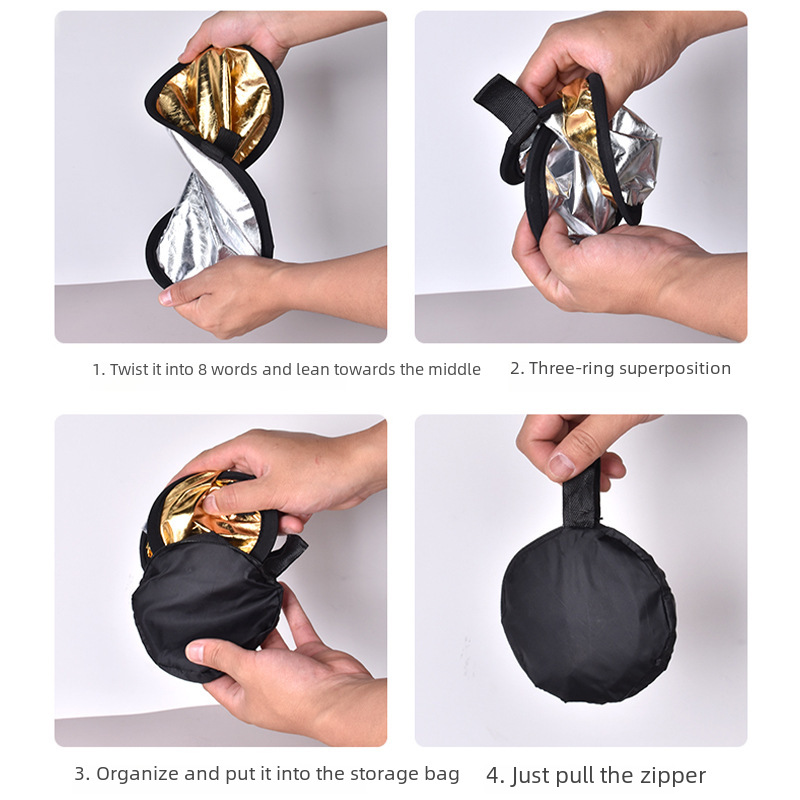 1. Twist it into 8 words and lean towards the middle

2. Three-ring superposition

3. Organize and put it into the storage bag

4. Just pull the zipper