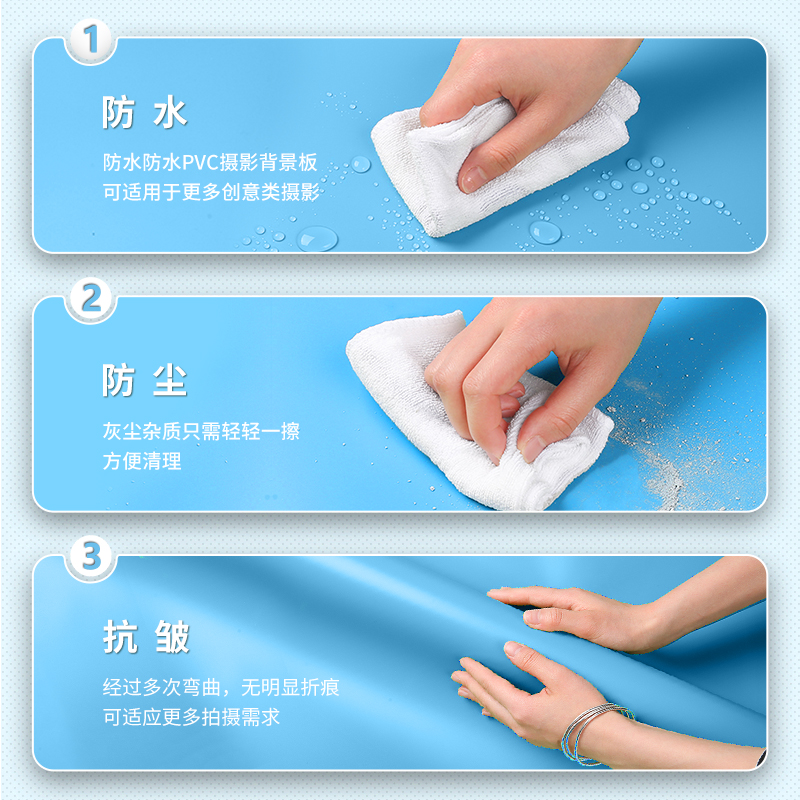 1

防 水

防水防水PVC摄影背景板
可适用于更多创意类摄影

2

防 尘

灰尘杂质只需轻轻一擦
方便清理

3

抗 皱

经过多次弯曲，无明显折痕
可适应更多拍摄需求