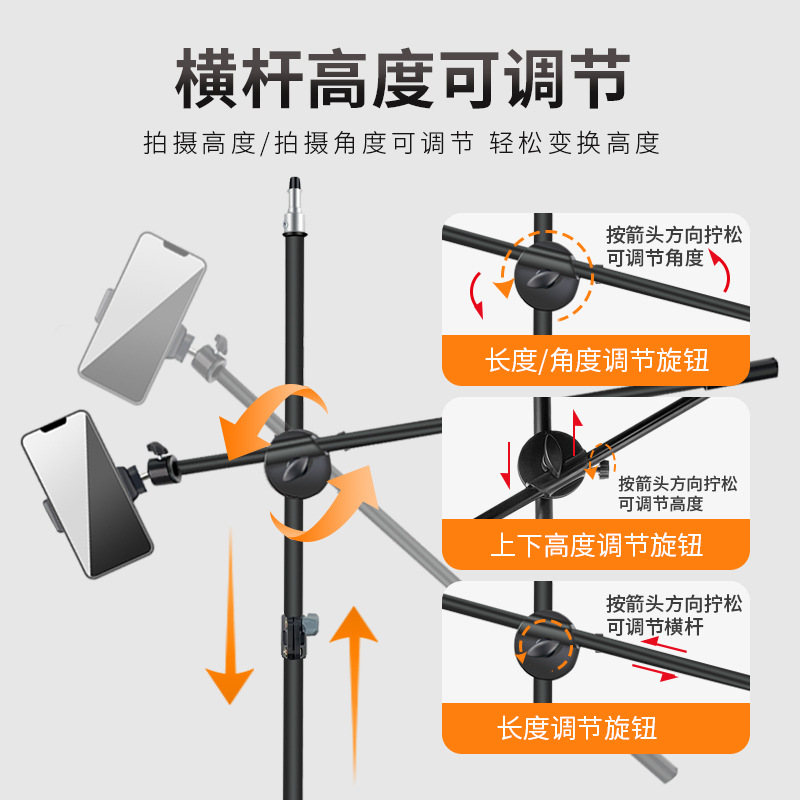 横杆高度可调节

拍摄高度/拍摄角度可调节 轻松变换高度

按箭头方向拧松
可调节角度

长度/角度调节旋钮

按箭头方向拧松
可调节高度

上下高度调节旋钮

按箭头方向拧松
可调节横杆

长度调节旋钮