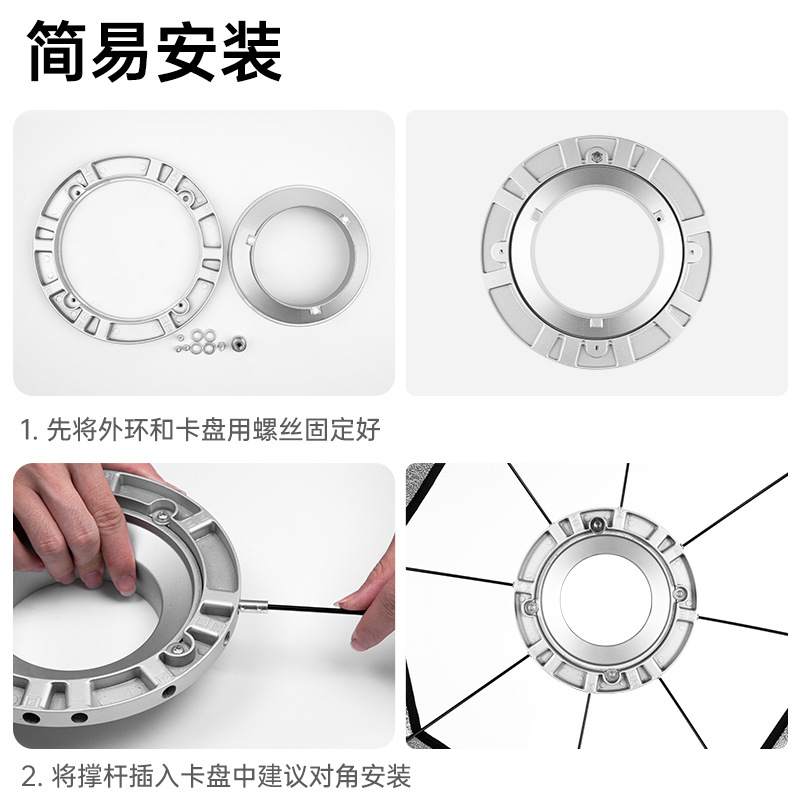 简易安装

1. 先将外环和卡盘用螺丝固定好

2. 将撑杆插入卡盘中建议对角安装