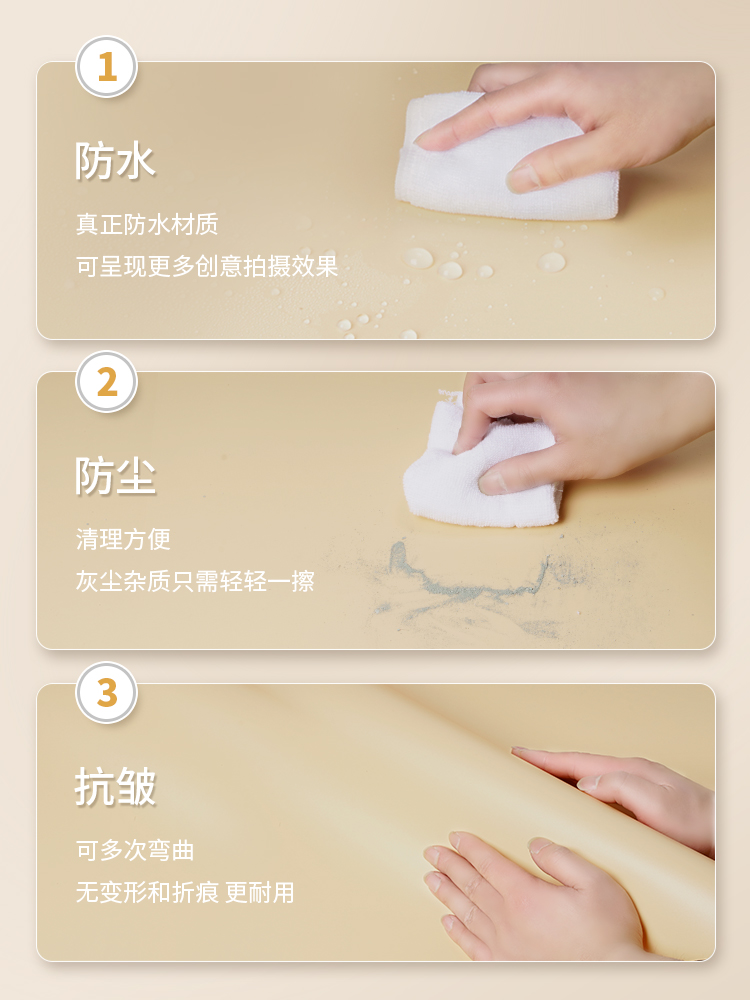 1

防水

真正防水材质

可呈现更多创意拍摄效果

2

防尘

清理方便

灰尘杂质只需轻轻一擦

3

抗皱

可多次弯曲

无变形和折痕 更耐用