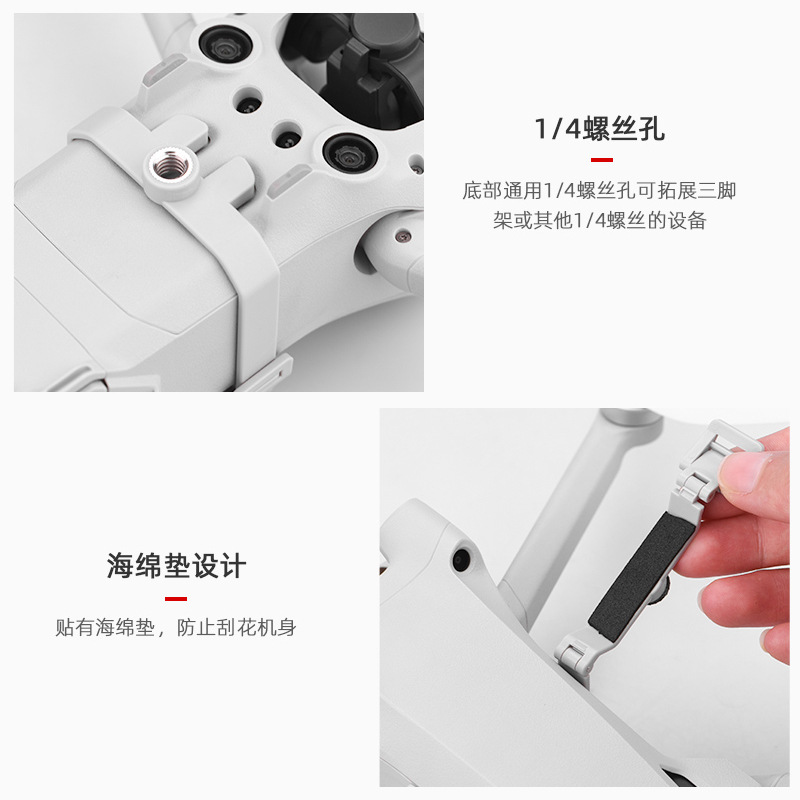 1/4螺丝孔

底部通用1/4螺丝孔可拓展三脚架或其他1/4螺丝的设备

海绵垫设计

贴有海绵垫，防止刮花机身