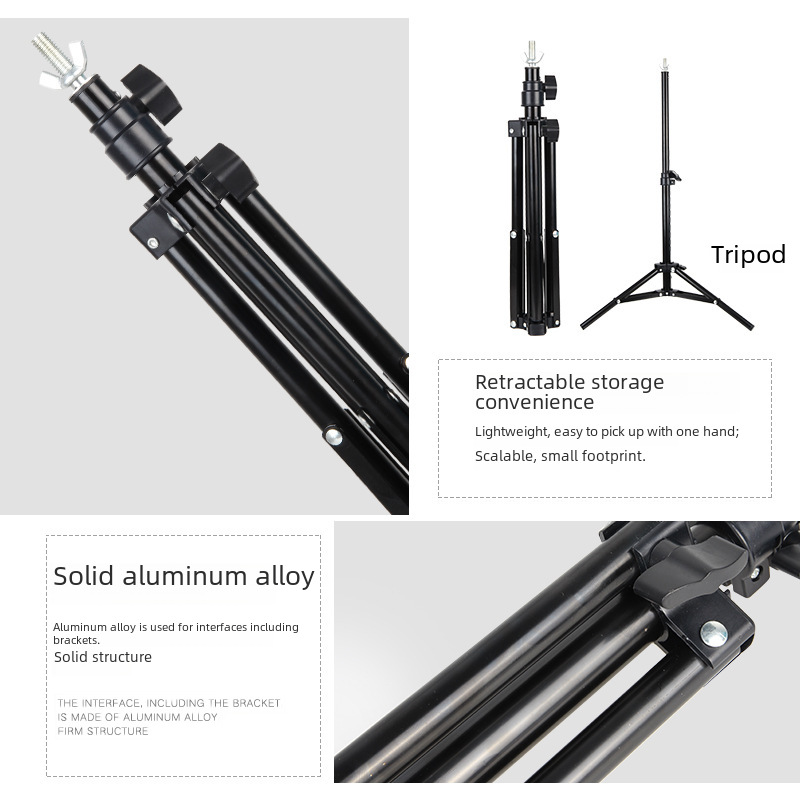 Tripod

Retractable storage convenience

Lightweight, easy to pick up with one hand;

Scalable, small footprint.

Solid aluminum alloy

Aluminum alloy is used for interfaces including brackets.

Solid structure

THE INTERFACE, INCLUDING THE BRACKET IS MADE OF ALUMINUM ALLOY FIRM STRUCTURE