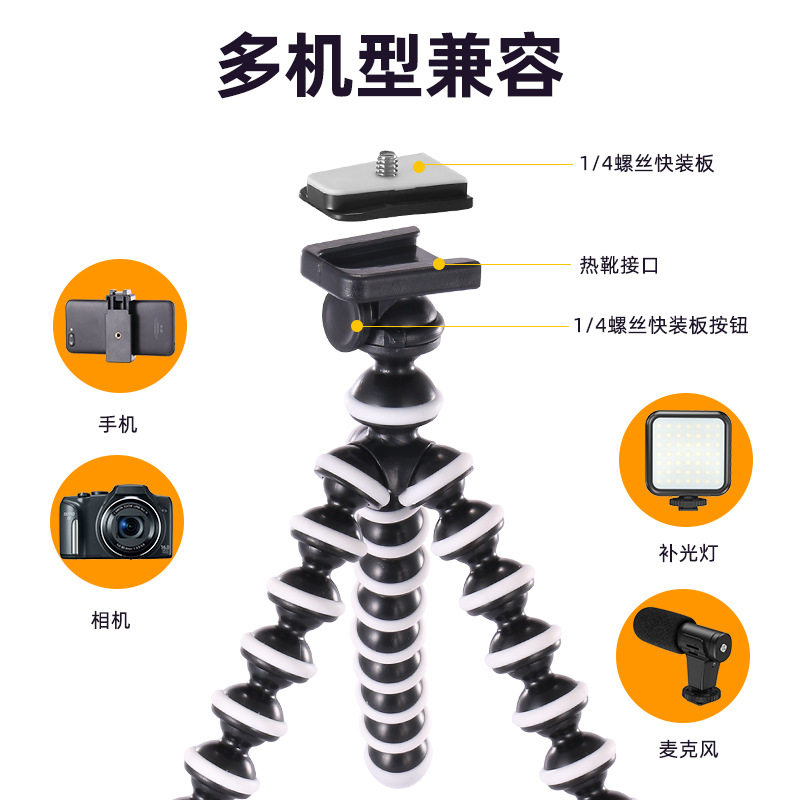 多机型兼容

1/4螺丝快装板

热靴接口

1/4螺丝快装板按钮

手机

相机

补光灯

麦克风