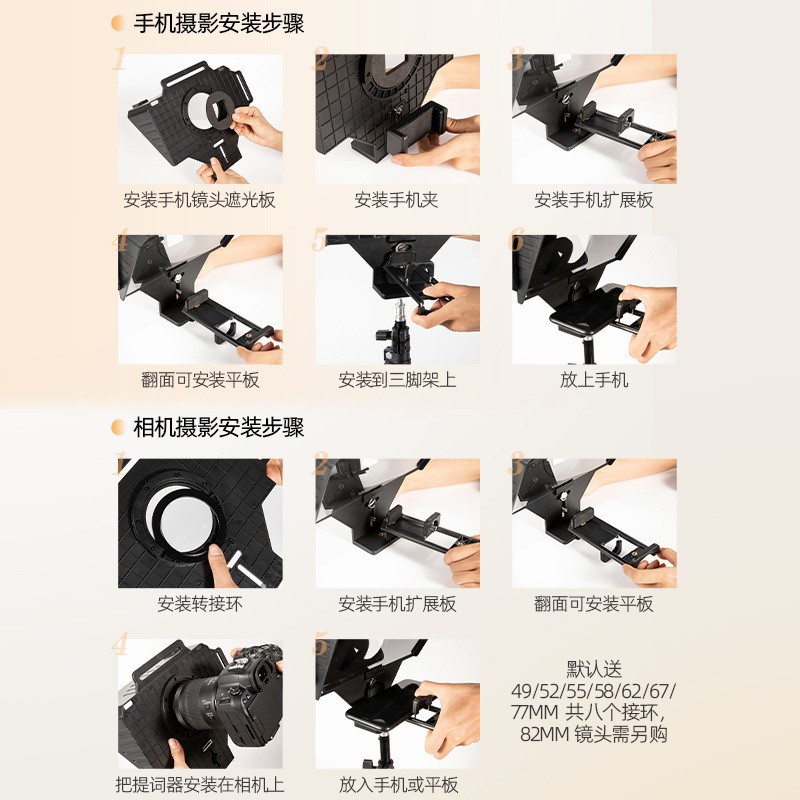 手机摄影安装步骤

1
安装手机镜头遮光板

2
安装手机夹

3
安装手机扩展板

4
翻面可安装平板

5
安装到三脚架上

6
放上手机

相机摄影安装步骤

1
安装转接环

2
安装手机扩展板

3
翻面可安装平板

4
把提词器安装在相机上

5
放入手机或平板

默认送
49/52/55/58/62/67/77MM 共八个接环，
82MM 镜头需另购