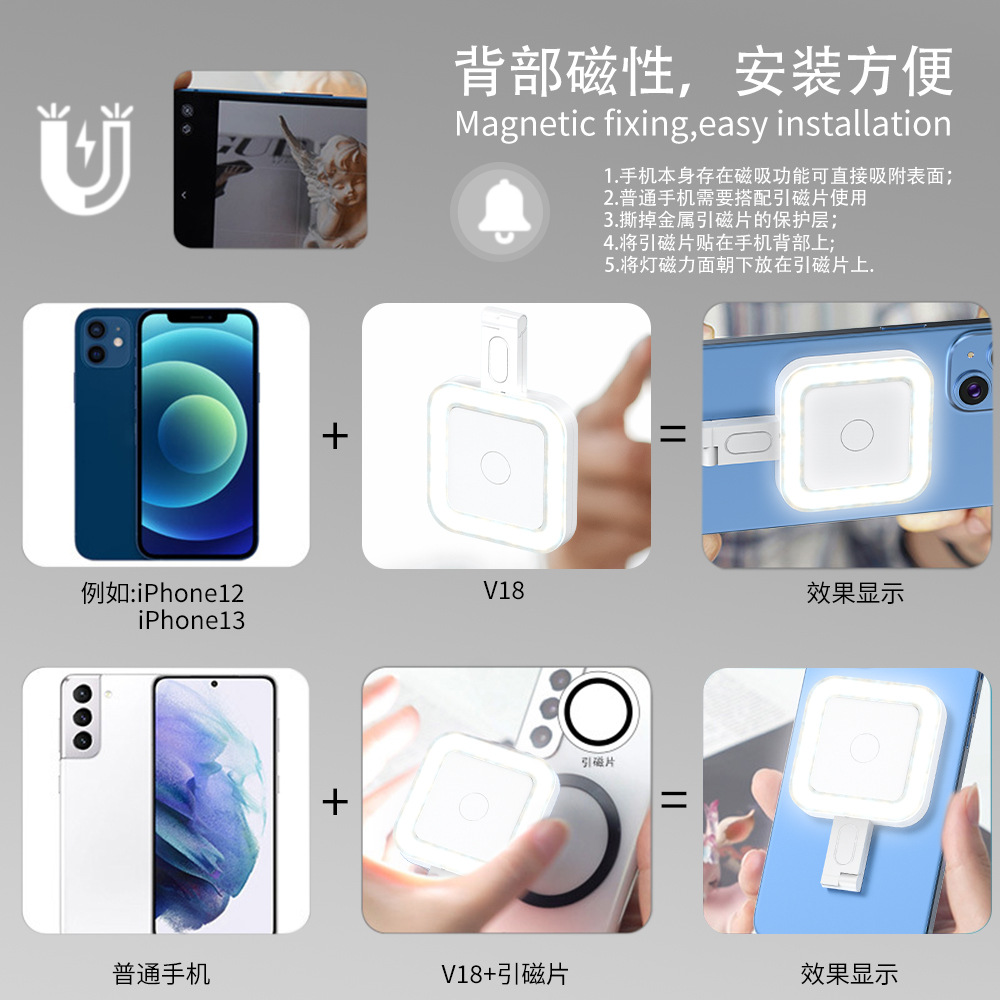 背部磁性，安装方便
Magnetic fixing,easy installation

1.手机本身存在磁吸功能可直接吸附表面；
2.普通手机需要搭配引磁片使用
3.撕掉金属引磁片的保护层；
4.将引磁片贴在手机背部上；
5.将灯磁力面朝下放在引磁片上.

+

=

例如:iPhone12
iPhone13

V18

效果显示

引磁片

+

=

普通手机

V18+引磁片

效果显示