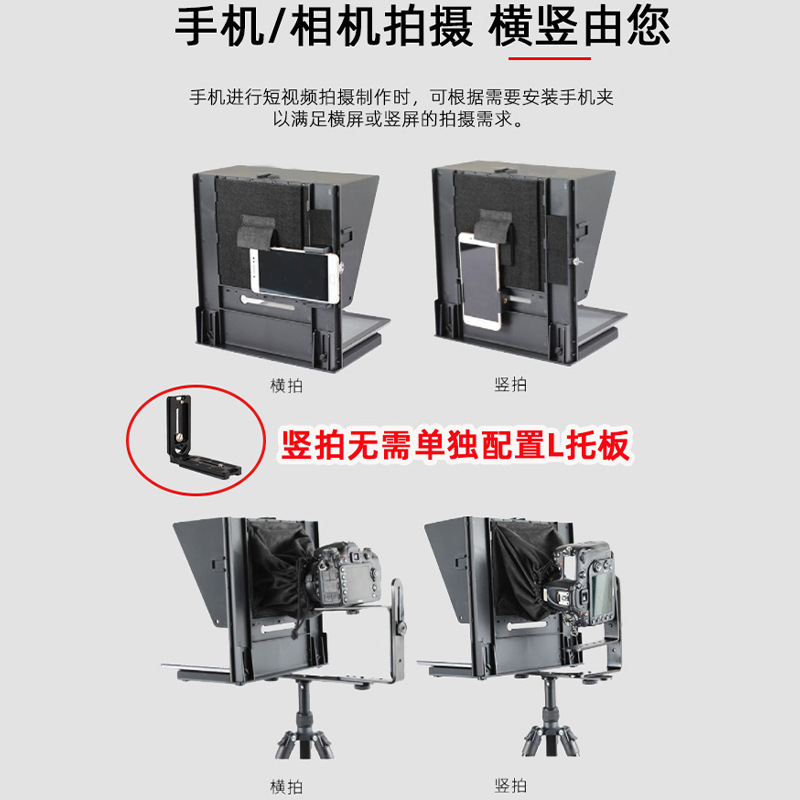 手机/相机拍摄 横竖由您

手机进行短视频拍摄制作时，可根据需要安装手机夹以满足横屏或竖屏的拍摄需求。

横拍

竖拍

竖拍无需单独配置L托板

横拍

竖拍