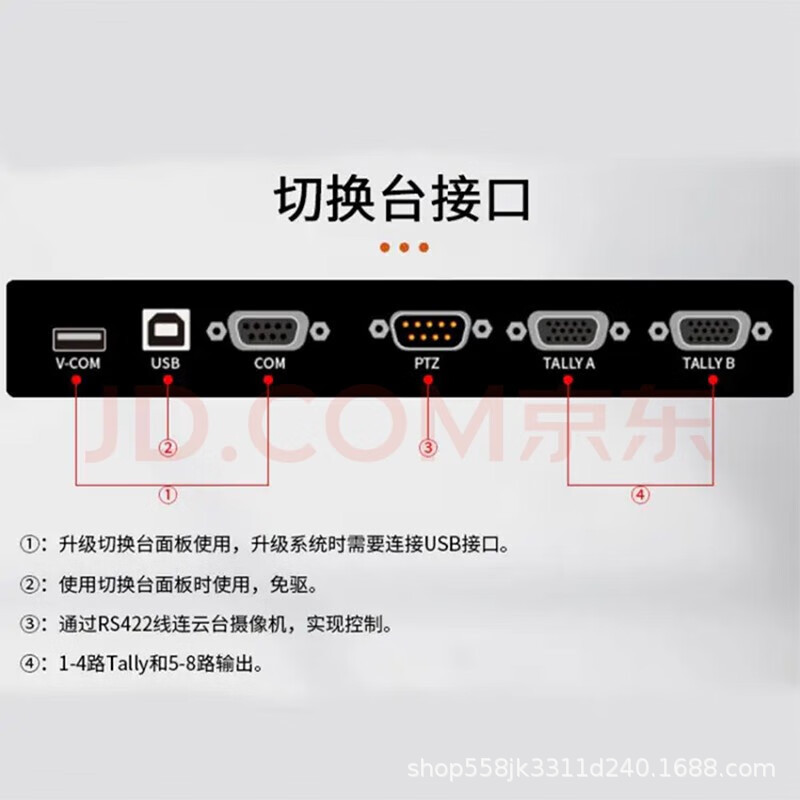 切换台接口

V-COM USB COM PTZ TALLY A TALLY B

JD.COM京东

②
③
①
④

①：升级切换台面板使用，升级系统时需要连接USB接口。

②：使用切换台面板时使用，免驱。

③：通过RS422线连云台摄像机，实现控制。

④：1-4路Tally和5-8路输出。

shop558jk3311d240.1688.com